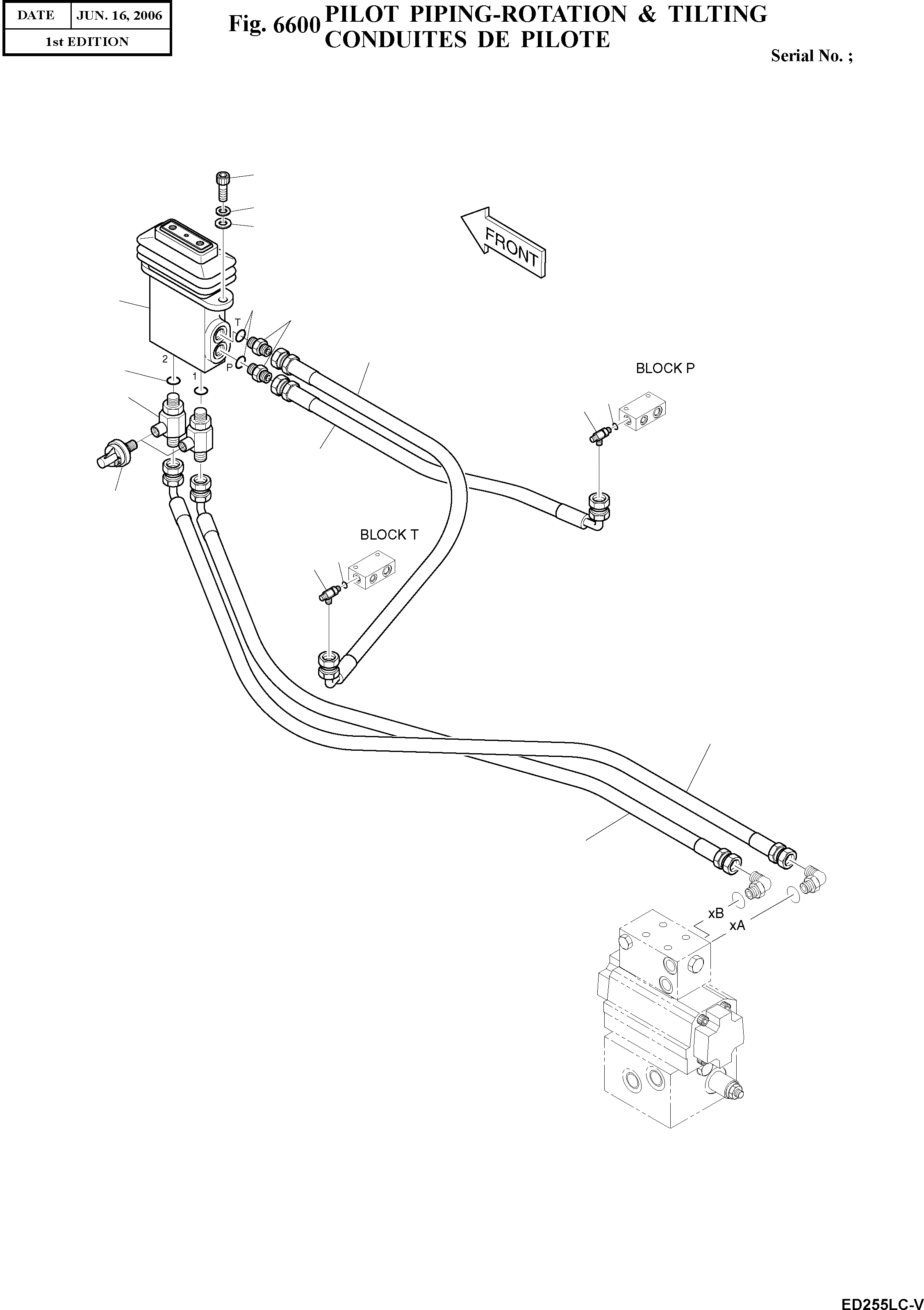 | DATE | JUN. 16, 2006 |
|---|---|
| 1st EDITION | |

Fig. 6600 PILOT PIPING-ROTATION & TILTING
CONDUITES DE PILOTE

Serial No. ;

FRONT

T

P

2

1

BLOCK P

BLOCK T

xB

xA

ED255LC-V