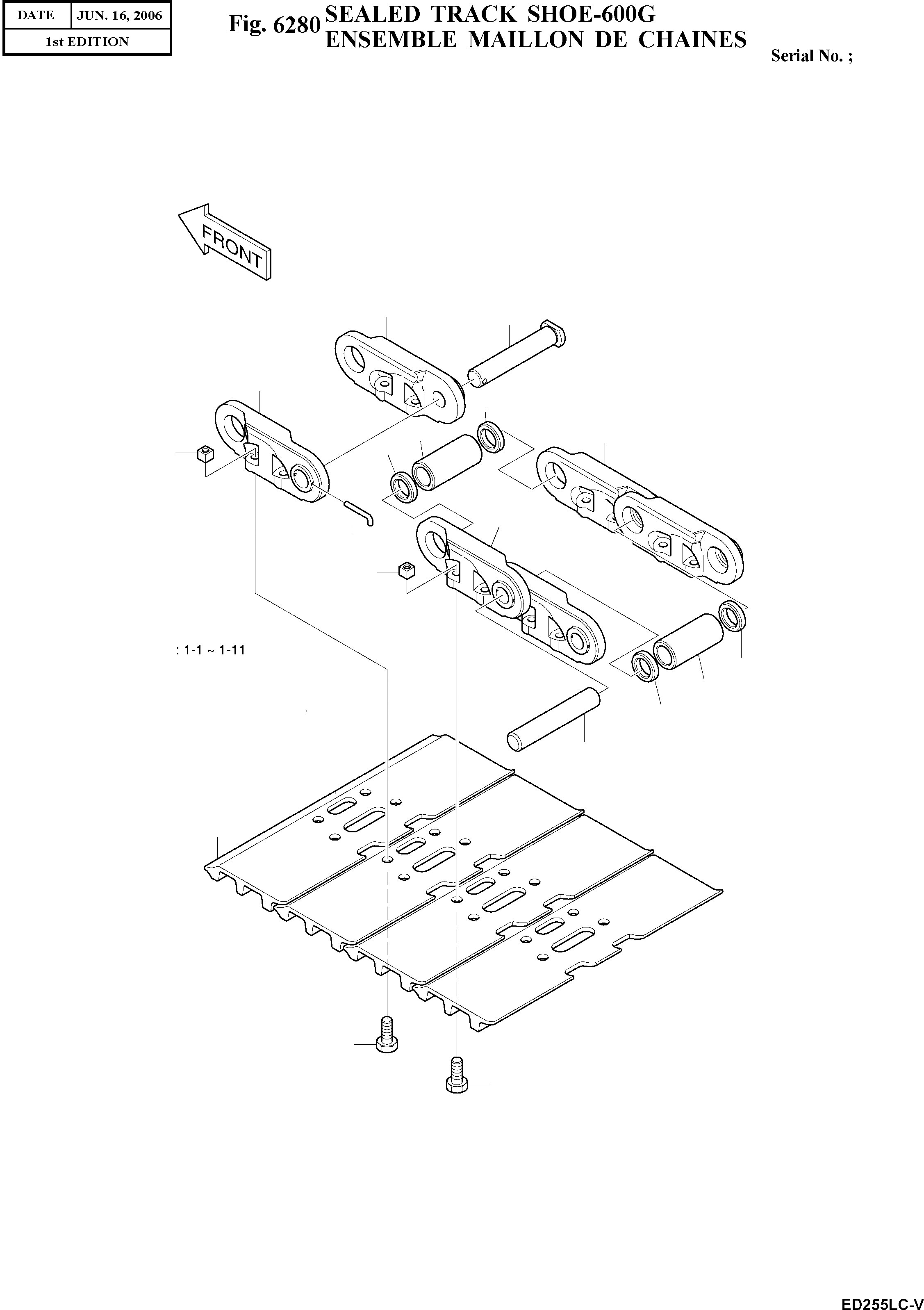 | DATE | JUN. 16, 2006 |
|---|---|
| 1st EDITION | |

Fig. 6280 SEALED TRACK SHOE-600G
ENSEMBLE MAILLON DE CHAINES

Serial No. ;

FRONT

: 1-1 ~ 1-11

ED255LC-V