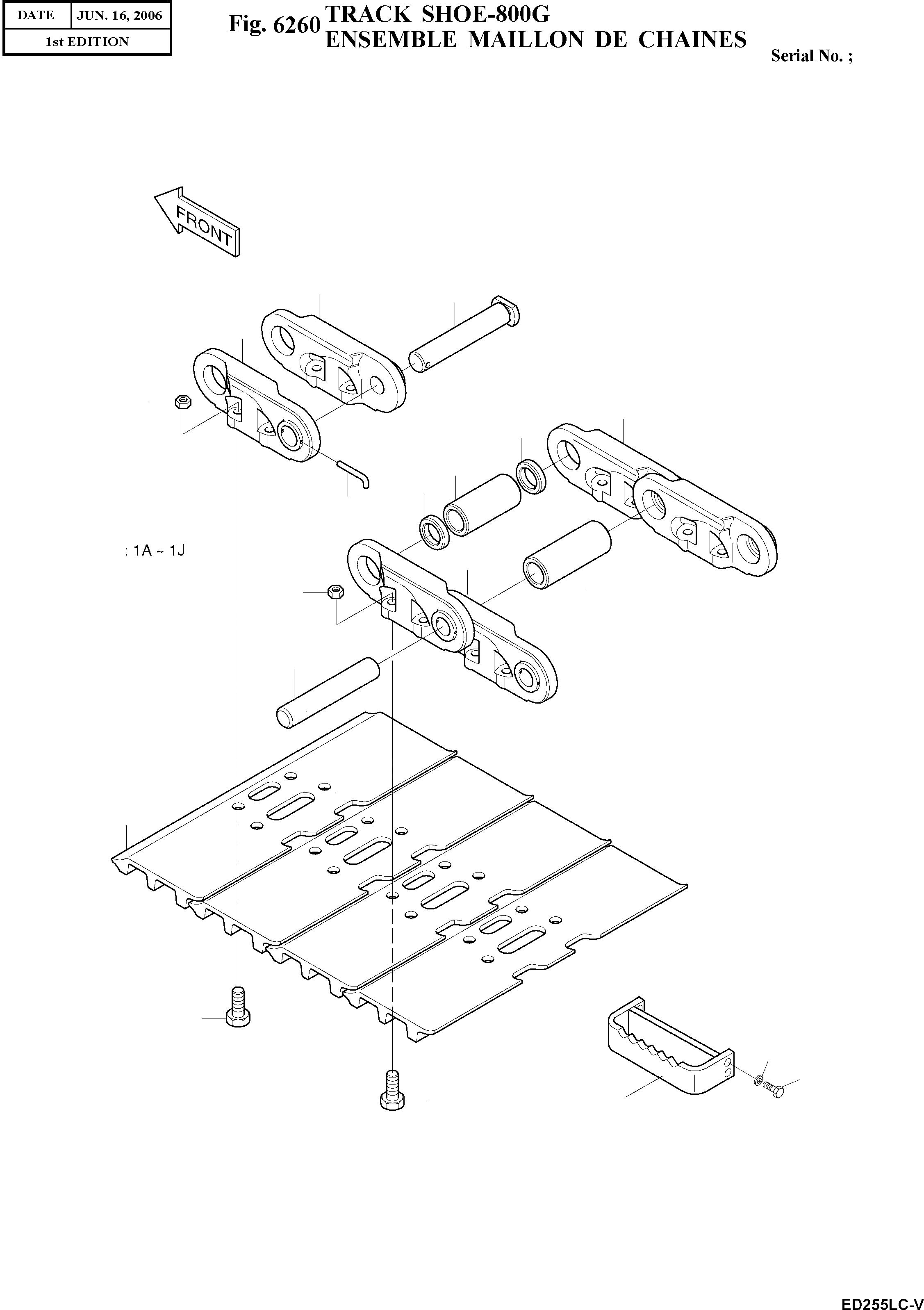 | DATE | JUN. 16, 2006 |
|---|---|
| 1st EDITION | |

Fig. 6260 TRACK SHOE-800G
ENSEMBLE MAILLON DE CHAINES

Serial No. ;

FRONT

: 1A ~ 1J

ED255LC-V