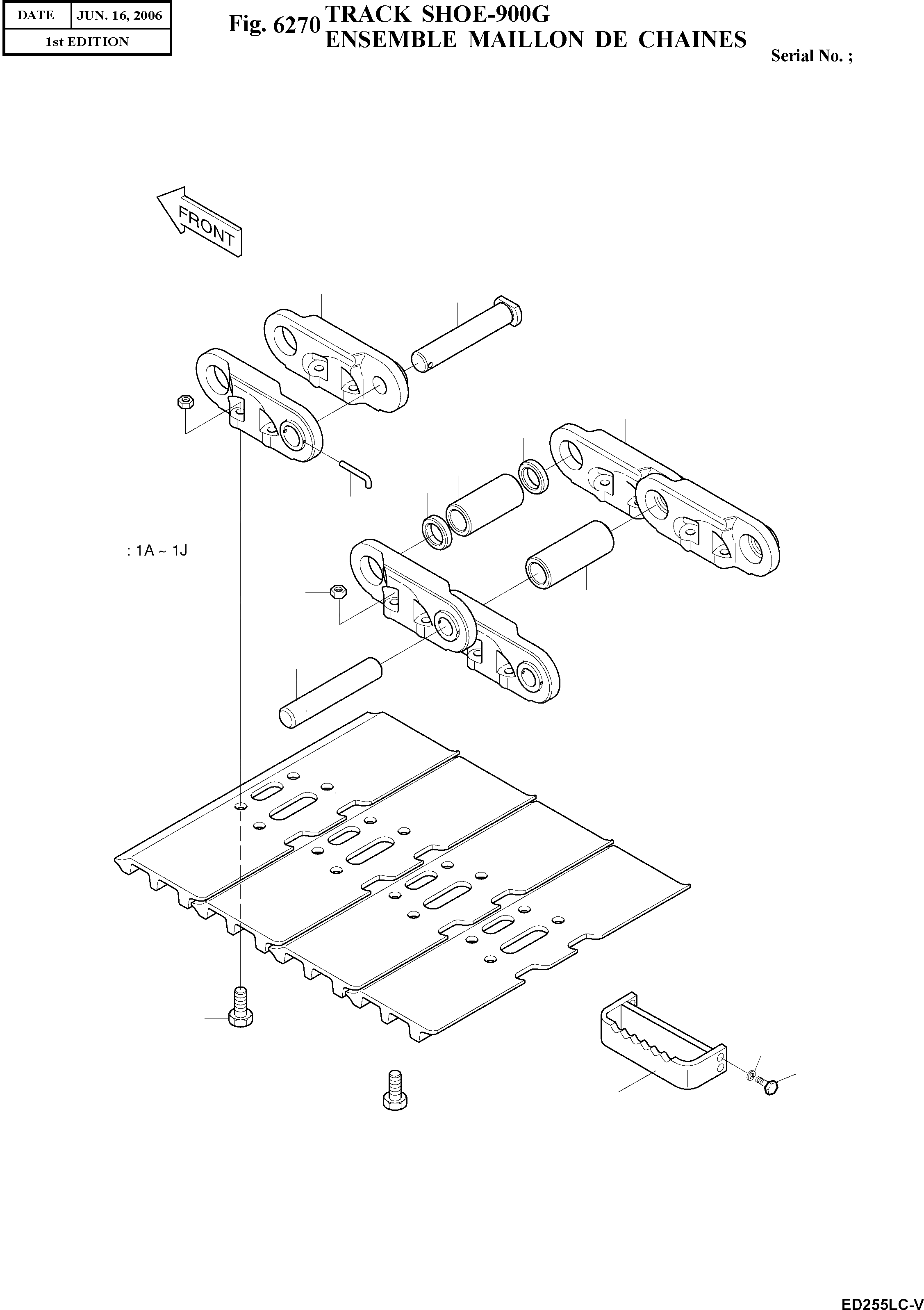 | DATE | JUN. 16, 2006 |
|---|---|
| 1st EDITION | |

Fig. 6270 TRACK SHOE-900G
ENSEMBLE MAILLON DE CHAINES

Serial No. ;

FRONT

: 1A ~ 1J

ED255LC-V