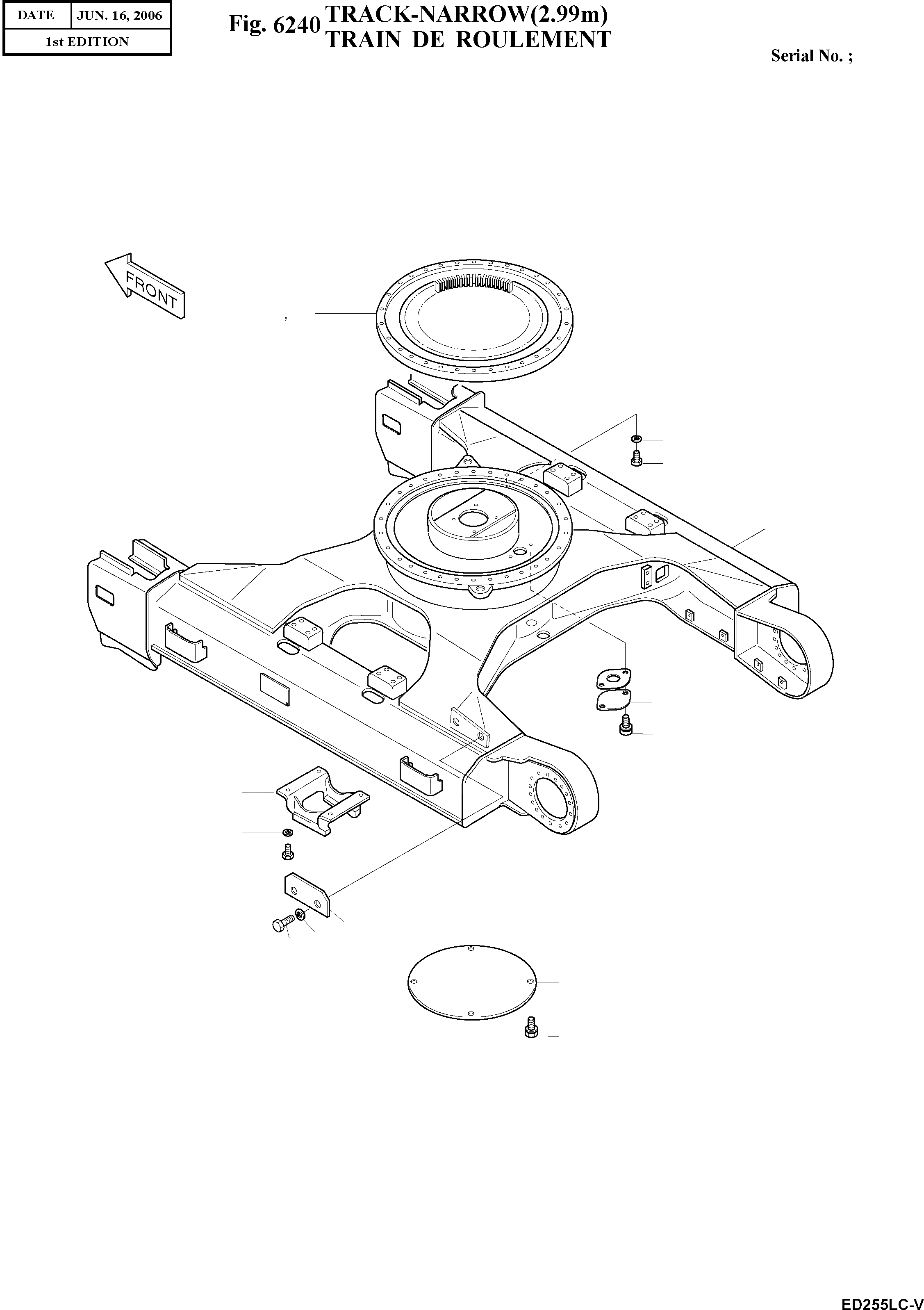 | DATE | JUN. 16, 2006 |
|---|---|
| 1st EDITION | |

Fig. 6240 TRACK-NARROW(2.99m)
TRAIN DE ROULEMENT

Serial No. ;

FRONT

,

ED255LC-V