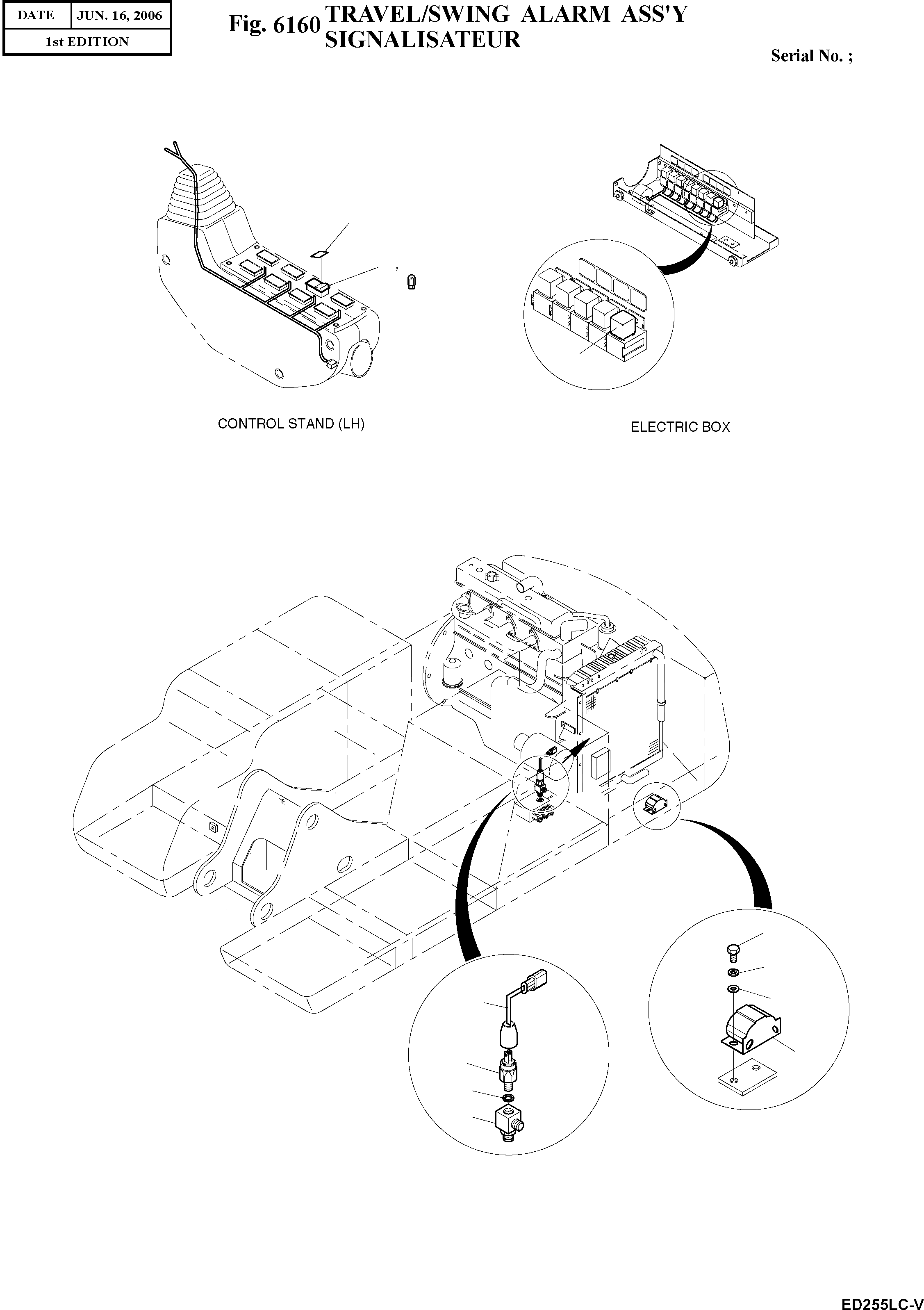 | DATE | JUN. 16, 2006 |
|---|---|
| 1st EDITION | |

Fig. 6160 TRAVEL/SWING ALARM ASS'Y
SIGNALISATEUR

Serial No. ;

,

CONTROL STAND (LH)

ELECTRIC BOX

ED255LC-V