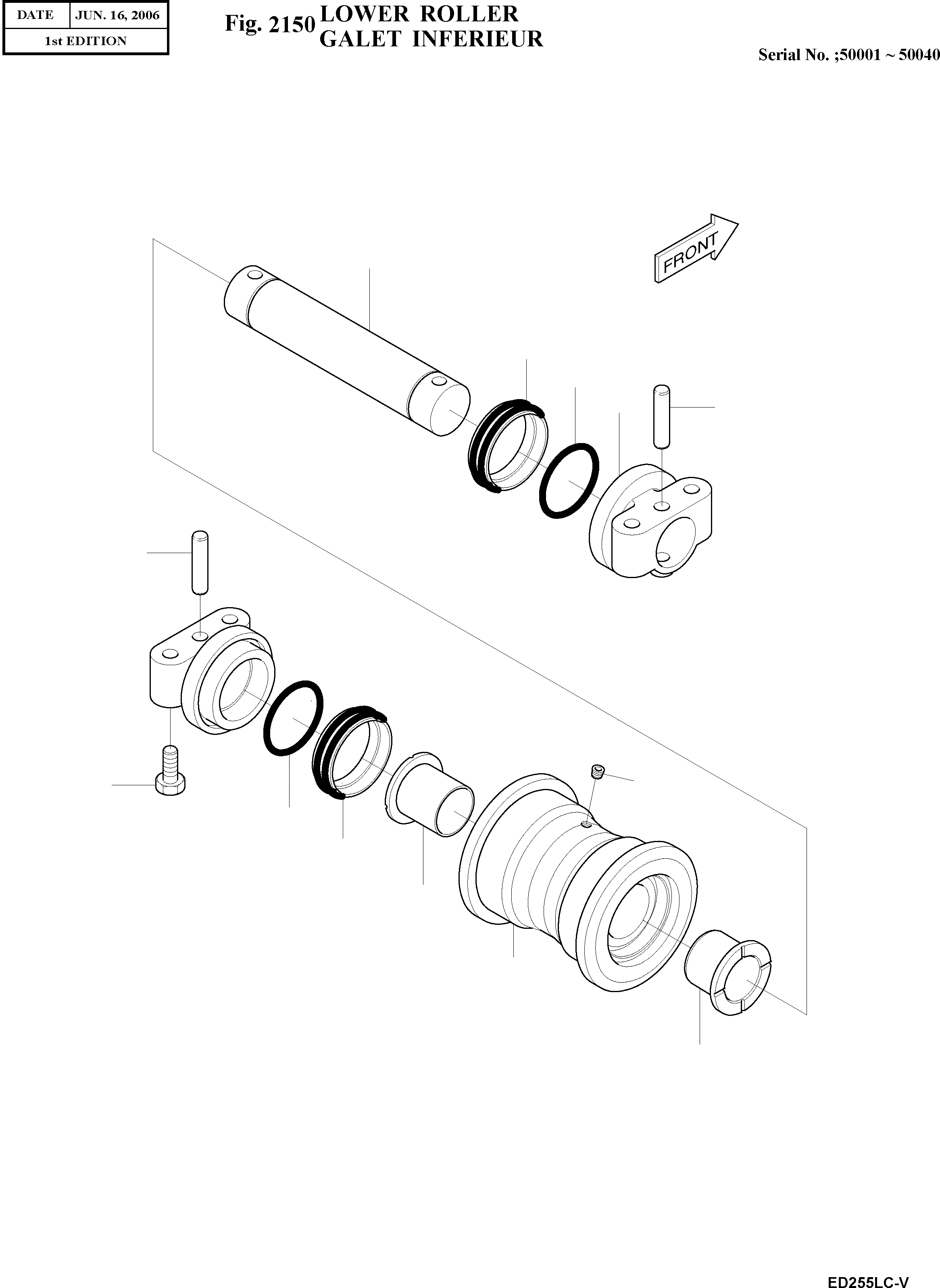 | DATE | JUN. 16, 2006 |
|---|---|
| 1st EDITION | |

Fig. 2150 LOWER ROLLER
GALET INFERIEUR

Serial No. ;50001 ~ 50040

FRONT

ED255LC-V