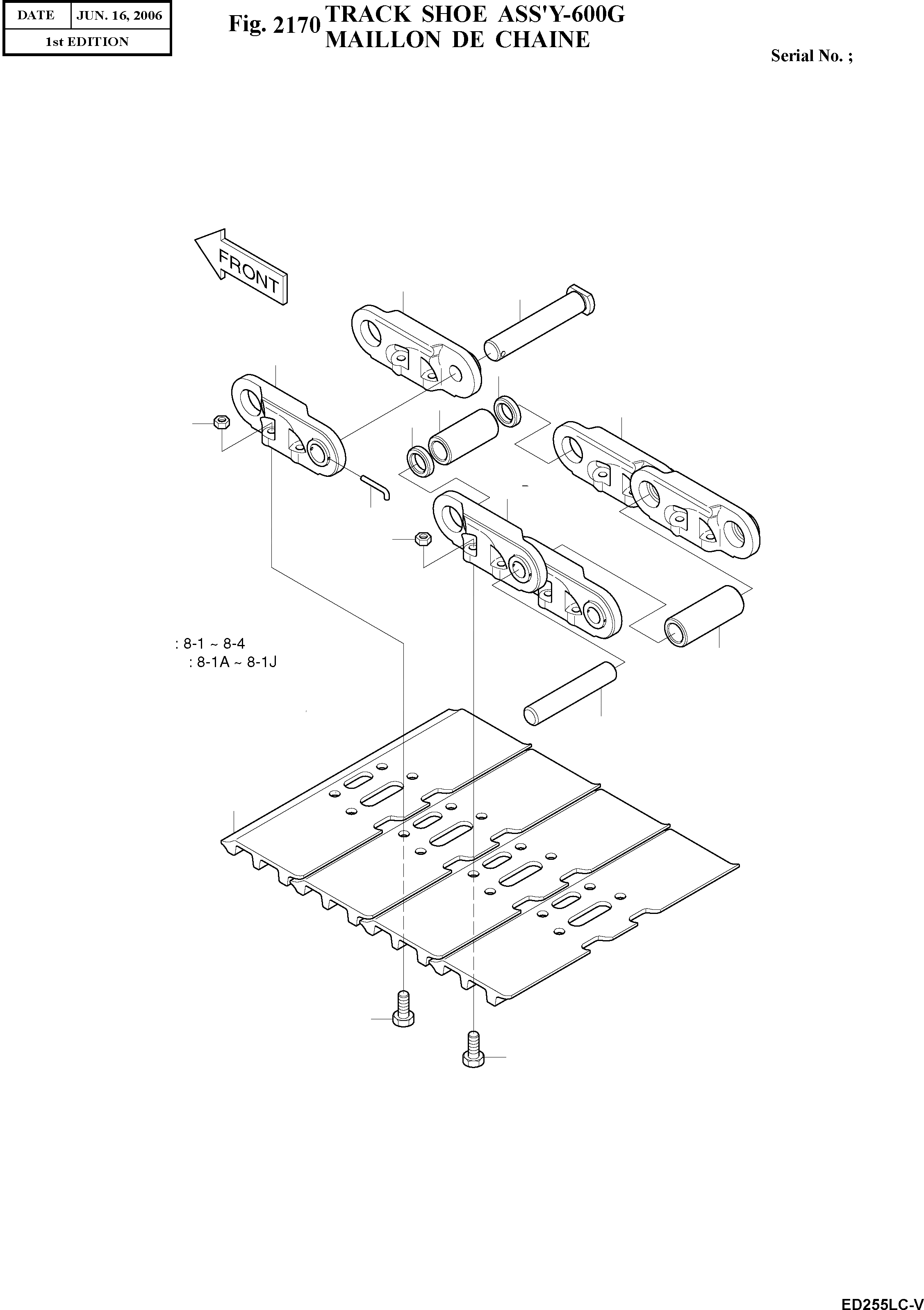 | DATE | JUN. 16, 2006 |
|---|---|
| 1st EDITION | |

Fig. 2170 TRACK SHOE ASS'Y-600G
MAILLON DE CHAINE

Serial No. ;

FRONT

: 8-1 ~ 8-4
: 8-1A ~ 8-1J

ED255LC-V