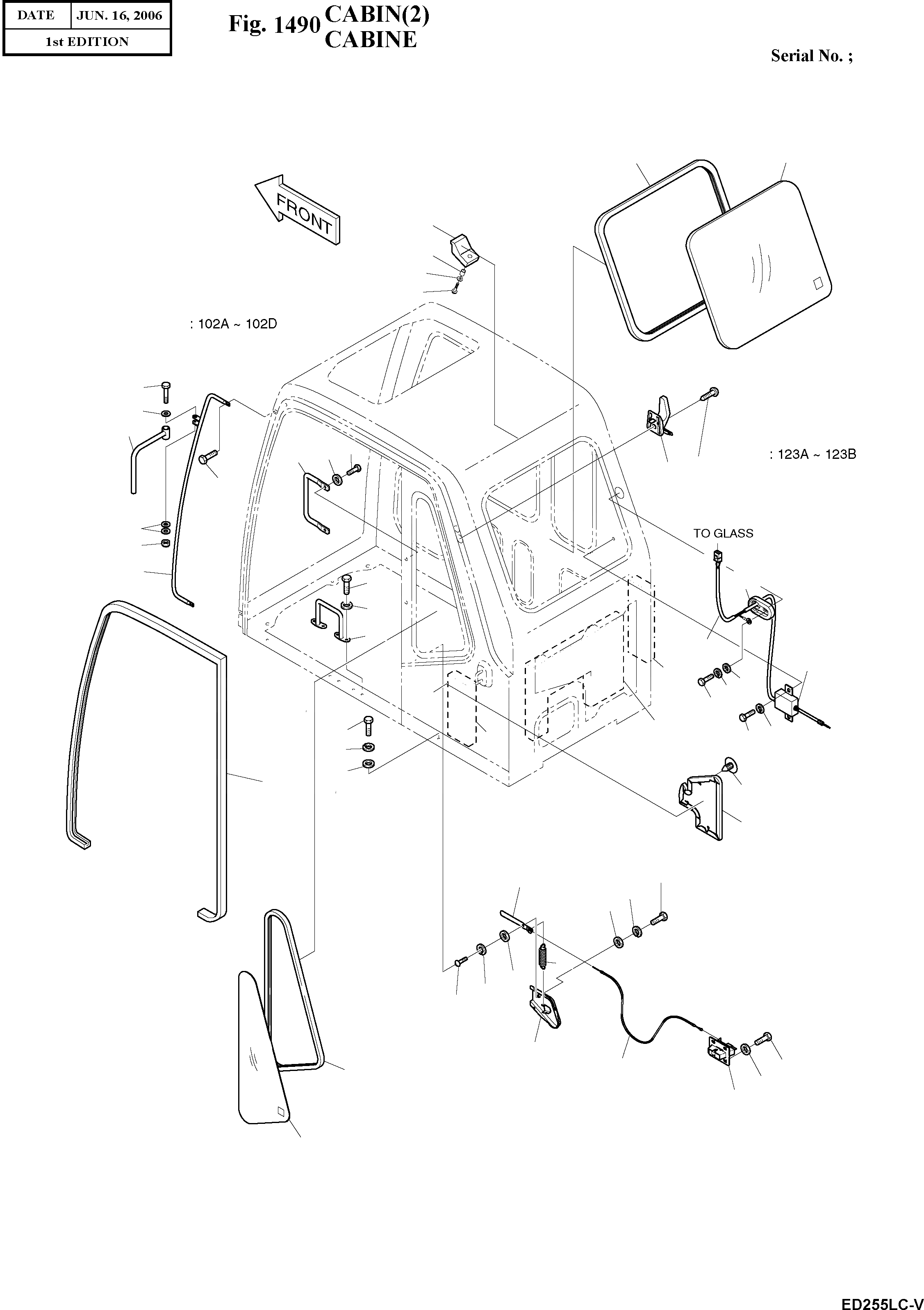 | DATE | JUN. 16, 2006 |
|---|---|
| 1st EDITION | |

Fig. 1490 CABIN(2)
CABINE

Serial No. ;

FRONT

: 102A ~ 102D

: 123A ~ 123B

TO GLASS

ED255LC-V