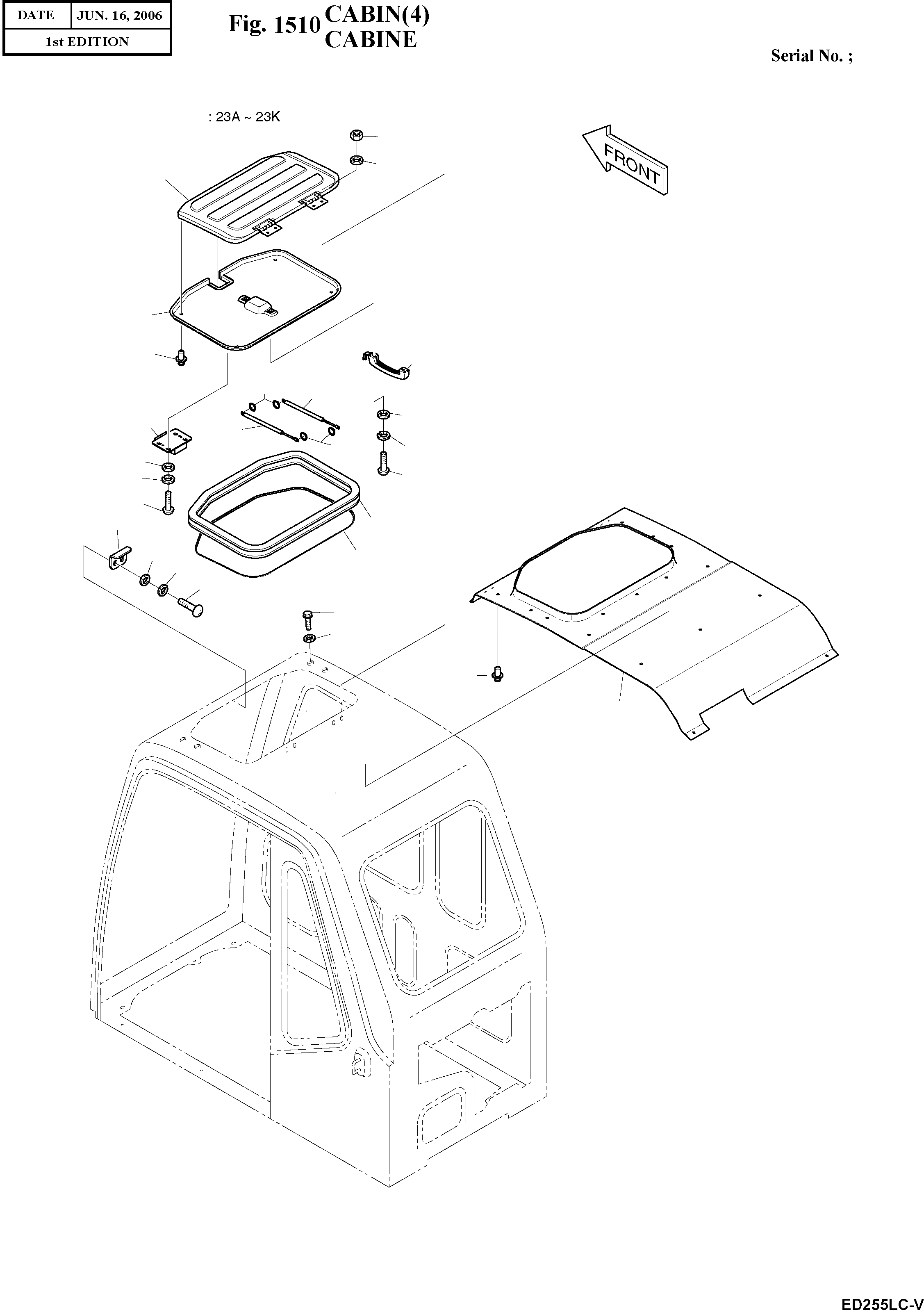 | DATE | JUN. 16, 2006 |
|---|---|
| 1st EDITION | |

Fig. 1510 CABIN(4)
CABINE

Serial No. ;

: 23A ~ 23K

FRONT

ED255LC-V