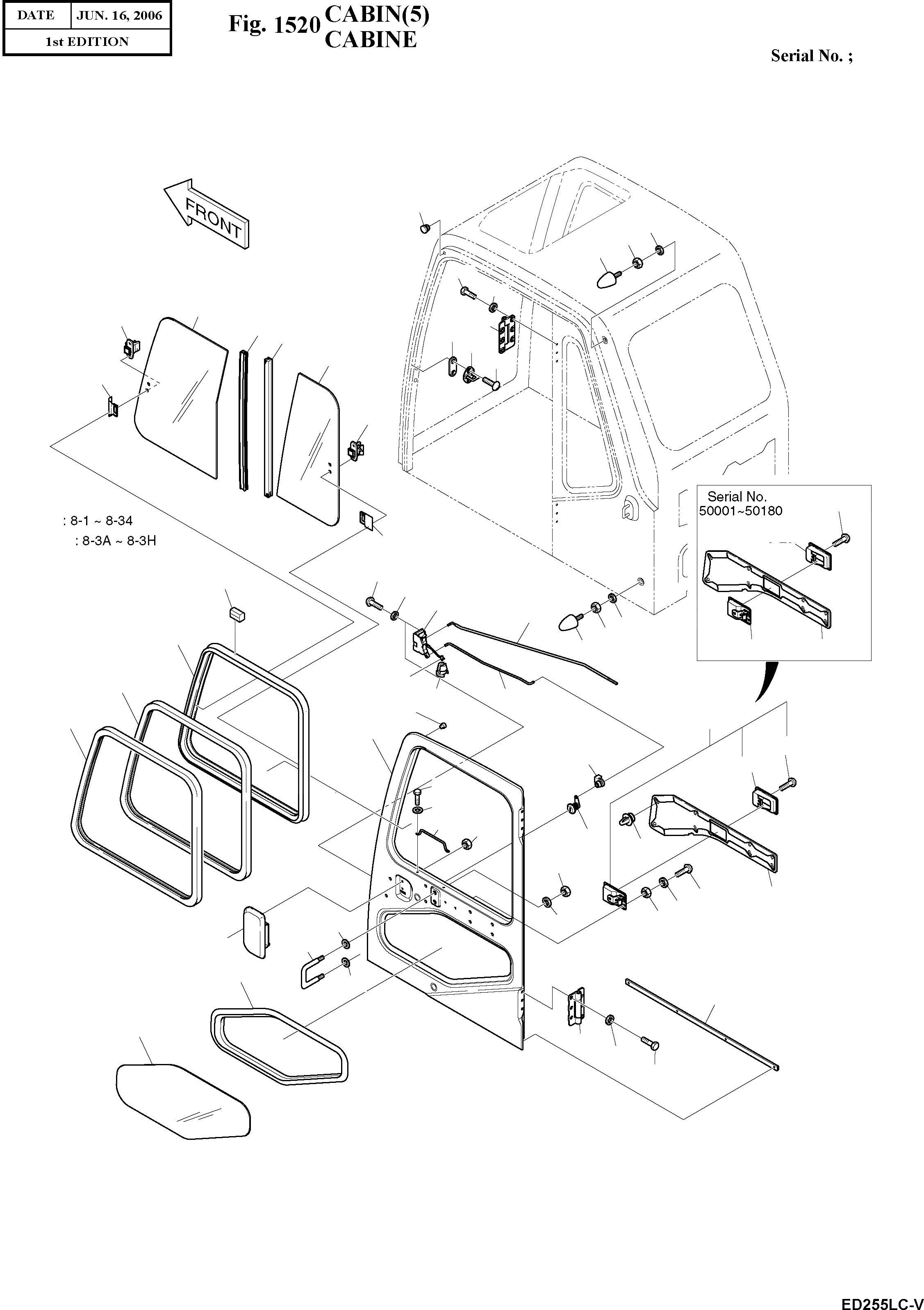 | DATE | JUN. 16, 2006 |
|---|---|
| 1st EDITION | |

Fig. 1520 CABIN(5)
CABINE

Serial No. ;

FRONT

: 8-1 ~ 8-34
: 8-3A ~ 8-3H

Serial No.
50001~50180

ED255LC-V