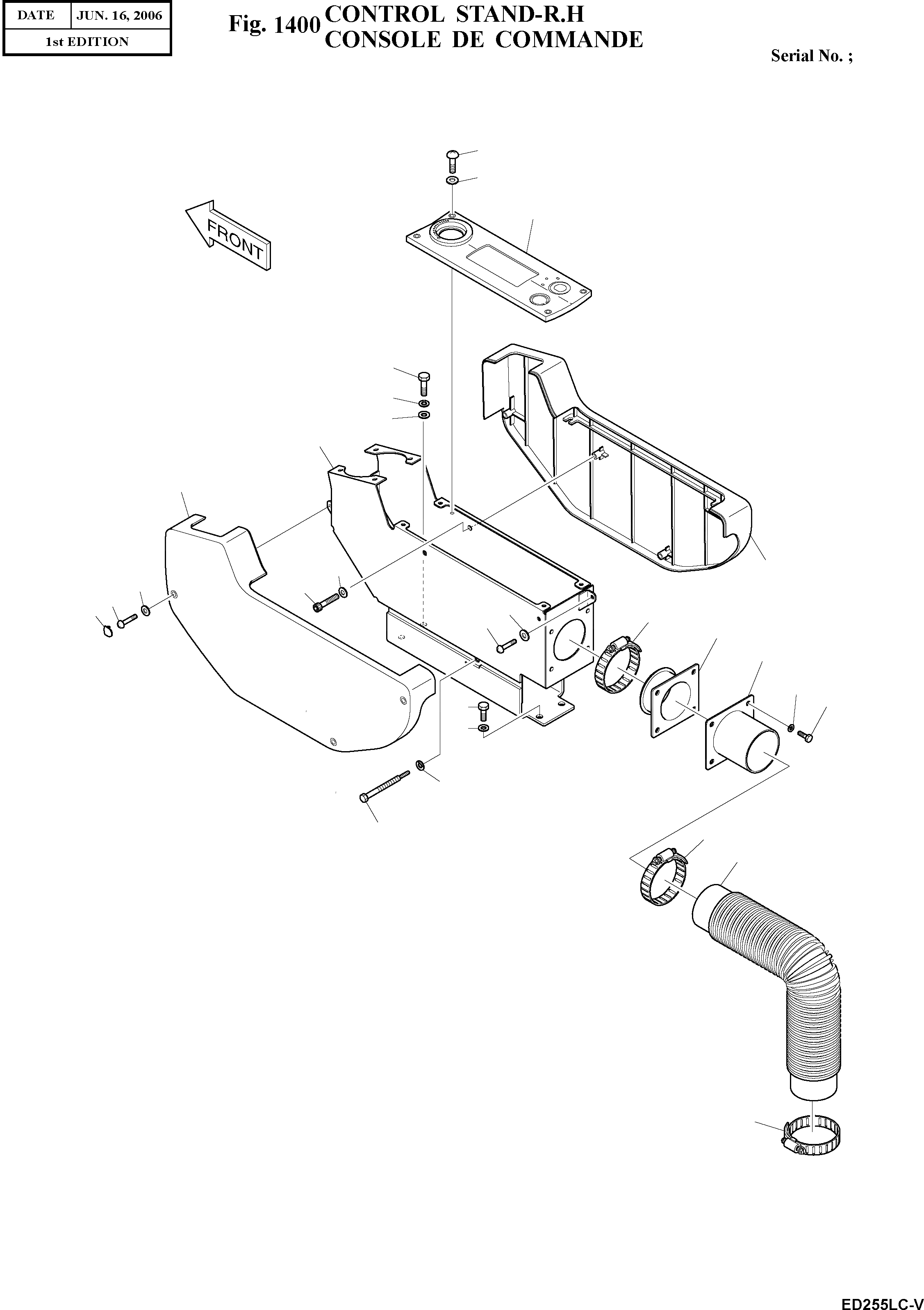 | DATE | JUN. 16, 2006 |
|---|---|
| 1st EDITION | |

Fig. 1400 CONTROL STAND-R.H
CONSOLE DE COMMANDE

Serial No. ;

FRONT

ED255LC-V