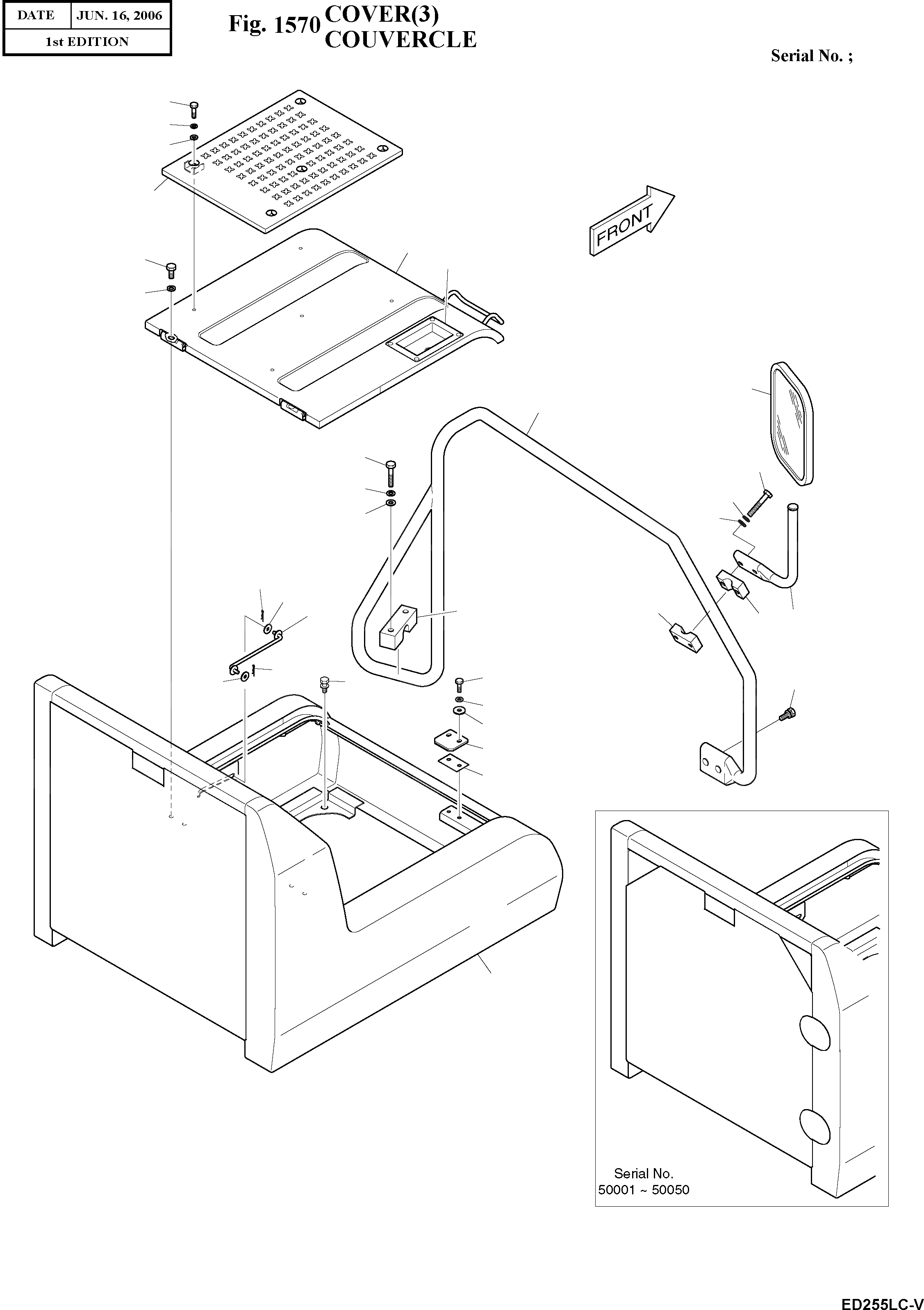 | DATE | JUN. 16, 2006 |
|---|---|
| 1st EDITION | |

Fig. 1570 COVER(3)
COUVERCLE

Serial No. ;

FRONT

Serial No.
50001 ~ 50050

ED255LC-V