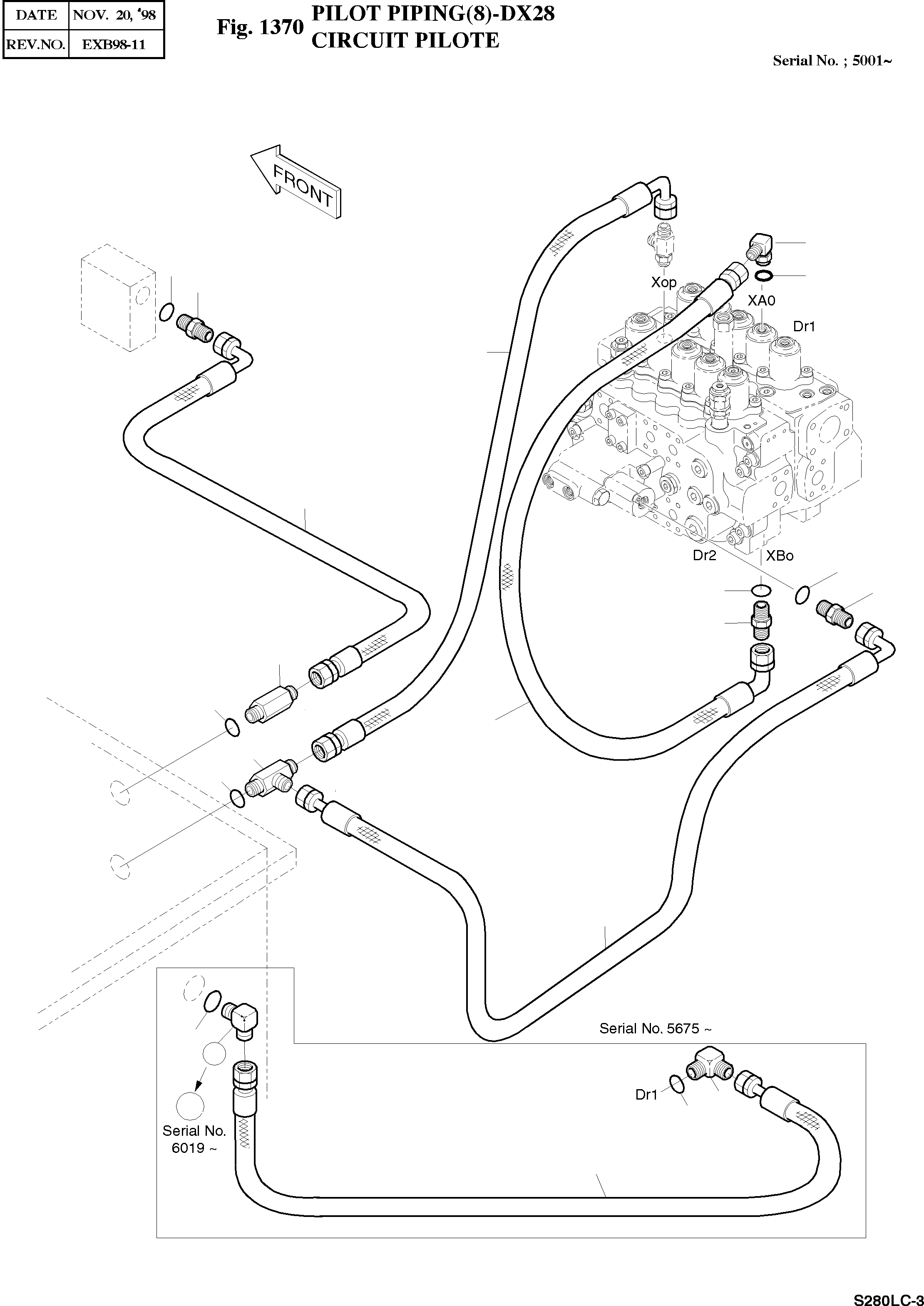 | DATE | NOV. 20, '98 |
|---|---|
| REV.NO. | EXB98-11 |

Fig. 1370 PILOT PIPING(8)-DX28
CIRCUIT PILOTE

Serial No. ; 5001~

FRONT

Xop

XA0

Dr1

Dr2

XBo

Serial No. 5675 ~

Dr1

Serial No. 6019 ~

S280LC-3