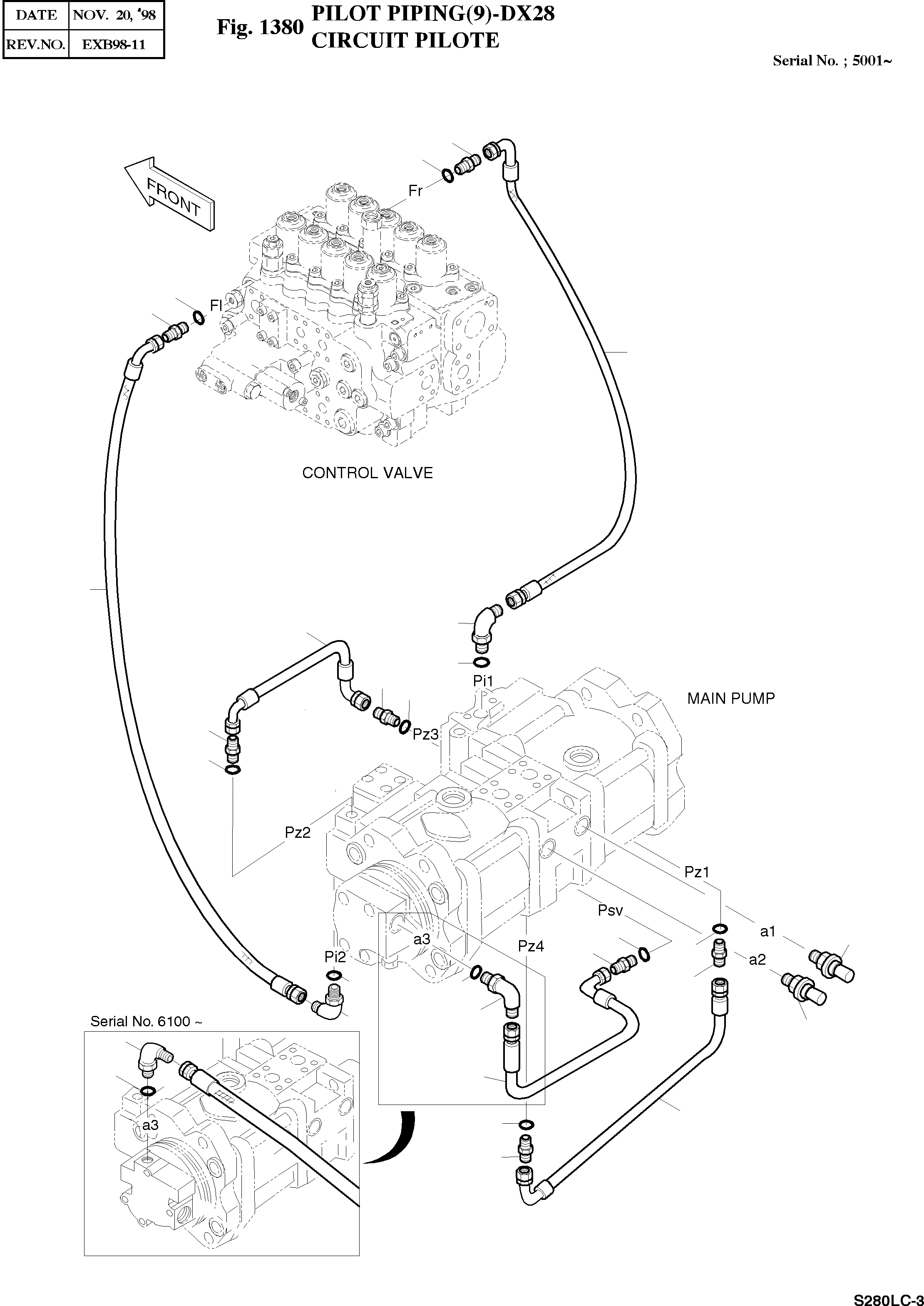 | DATE | NOV. 20, '98 |
|---|---|
| REV.NO. | EXB98-11 |

Fig. 1380 PILOT PIPING(9)-DX28
CIRCUIT PILOTE

Serial No. ; 5001~

FRONT

Fr

Fl

CONTROL VALVE

Pi1

MAIN PUMP

Pz3

Pz2

Pz1

Psv

a1

a2

a3

Pz4

Pi2

Serial No. 6100 ~

a3

S280LC-3