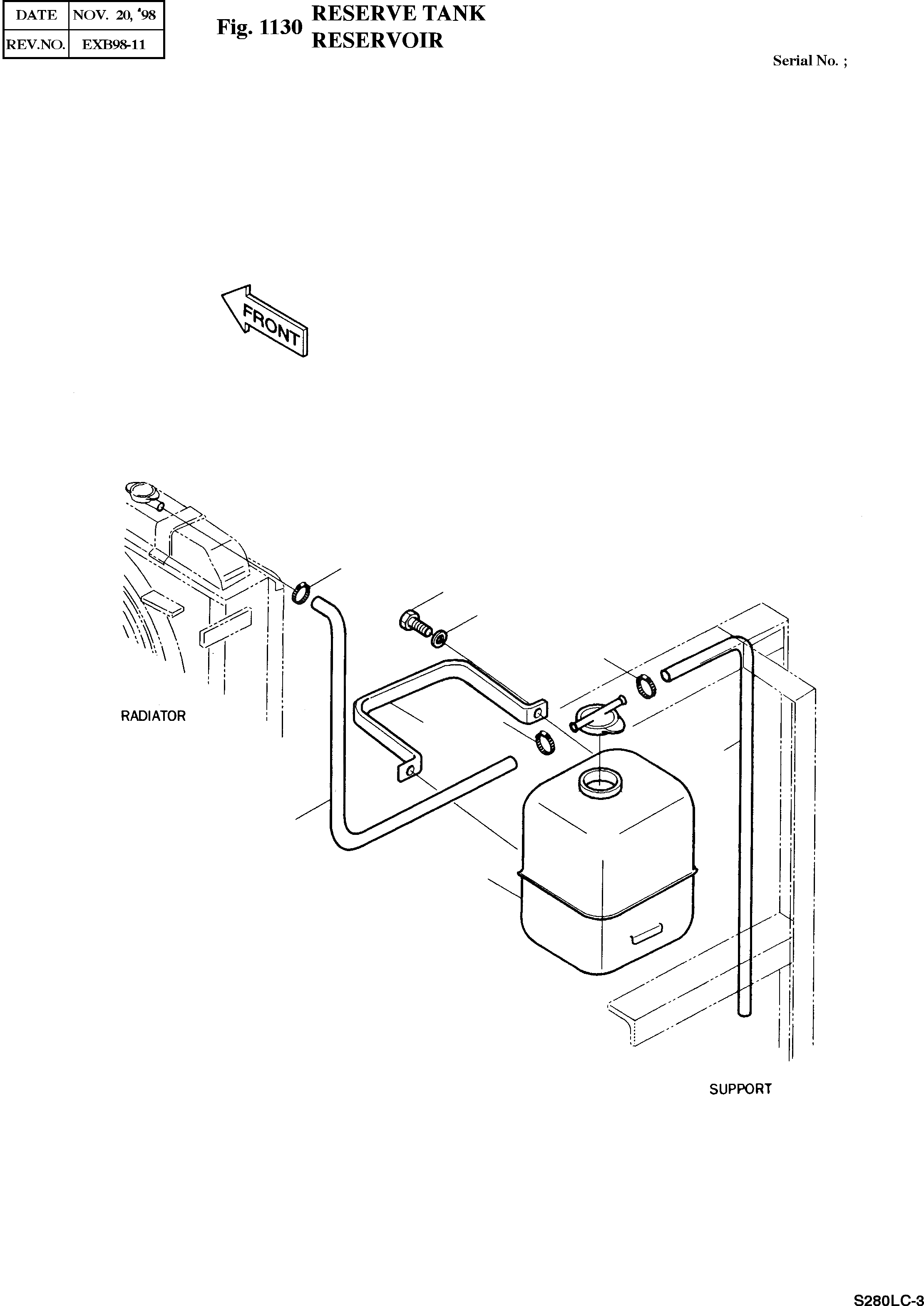 | DATE | NOV. 20, '98 |
|---|---|
| REV.NO. | EXB98-11 |

Fig. 1130 RESERVE TANK
RESERVOIR

Serial No. ;

FRONT

RADIATOR

SUPPORT

S280LC-3