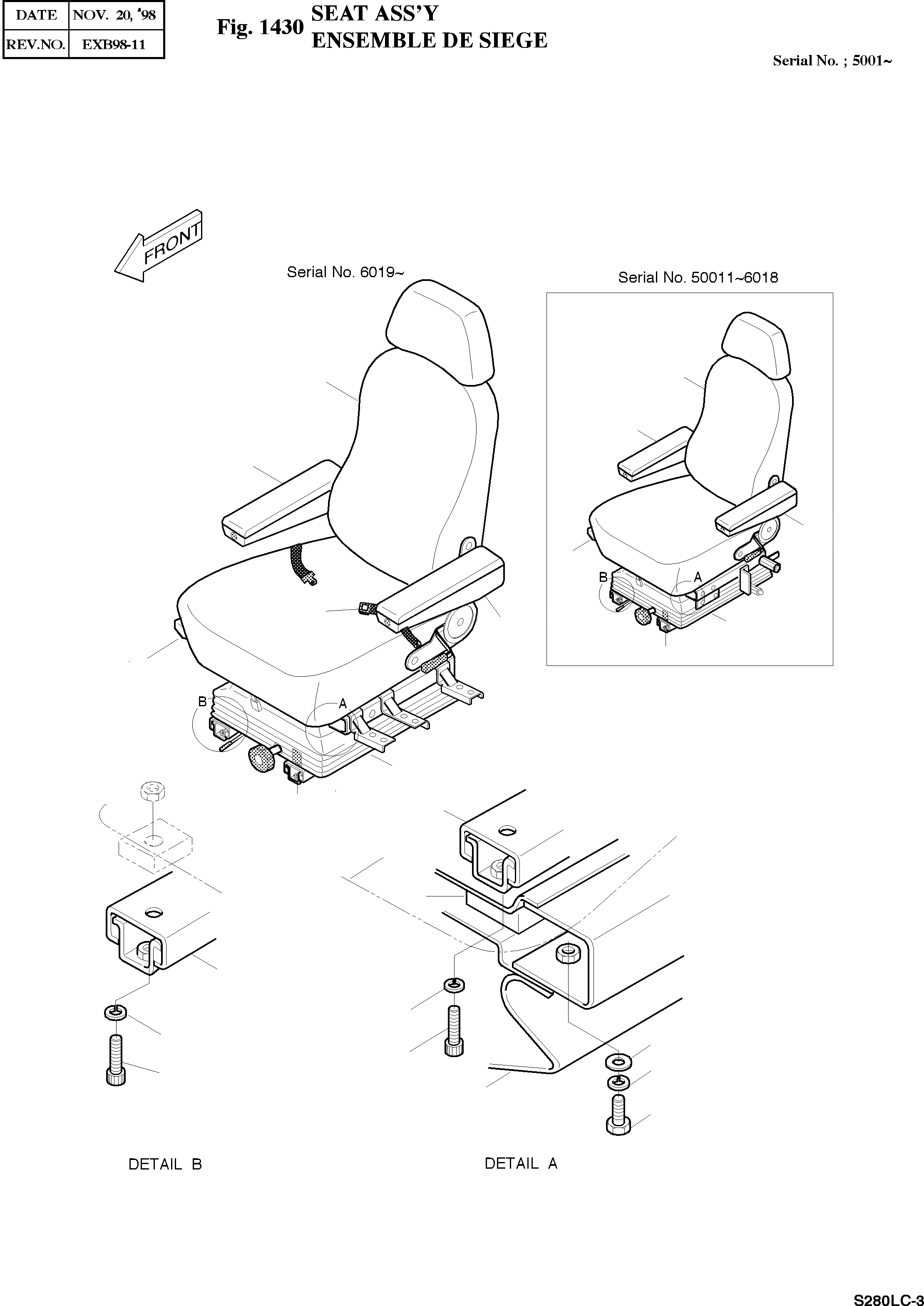 | DATE | NOV. 20, '98 |
|---|---|
| REV.NO. | EXB98-11 |

Fig. 1430 SEAT ASS'Y
ENSEMBLE DE SIEGE

Serial No. ; 5001~

FRONT

Serial No. 6019~

Serial No. 50011~6018

B

A

B

A

DETAIL B

DETAIL A

S280LC-3