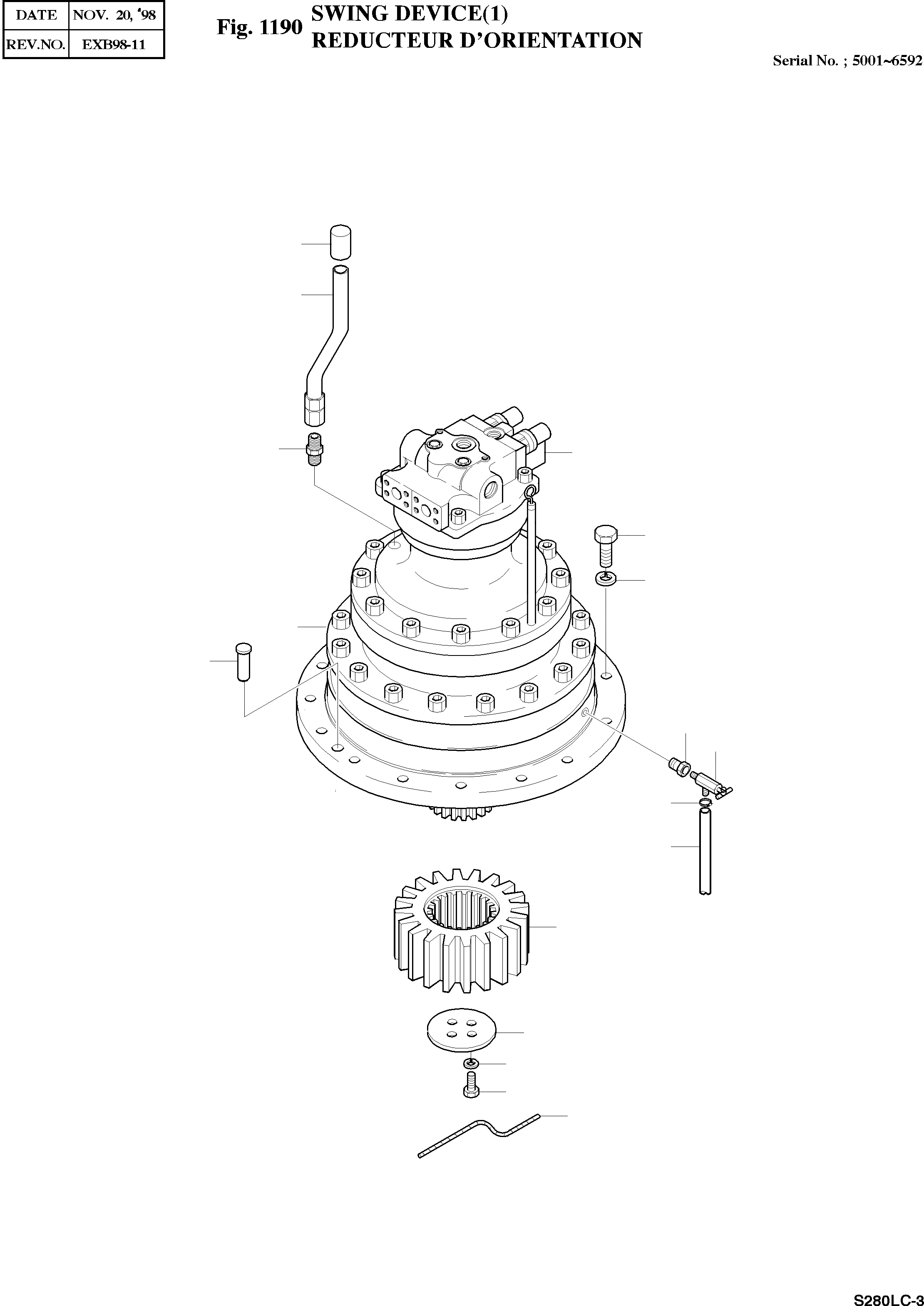 | DATE | NOV. 20, '98 |
|---|---|
| REV.NO. | EXB98-11 |

Fig. 1190 SWING DEVICE(1)
REDUCTEUR D'ORIENTATION

Serial No. ; 5001~6592

S280LC-3