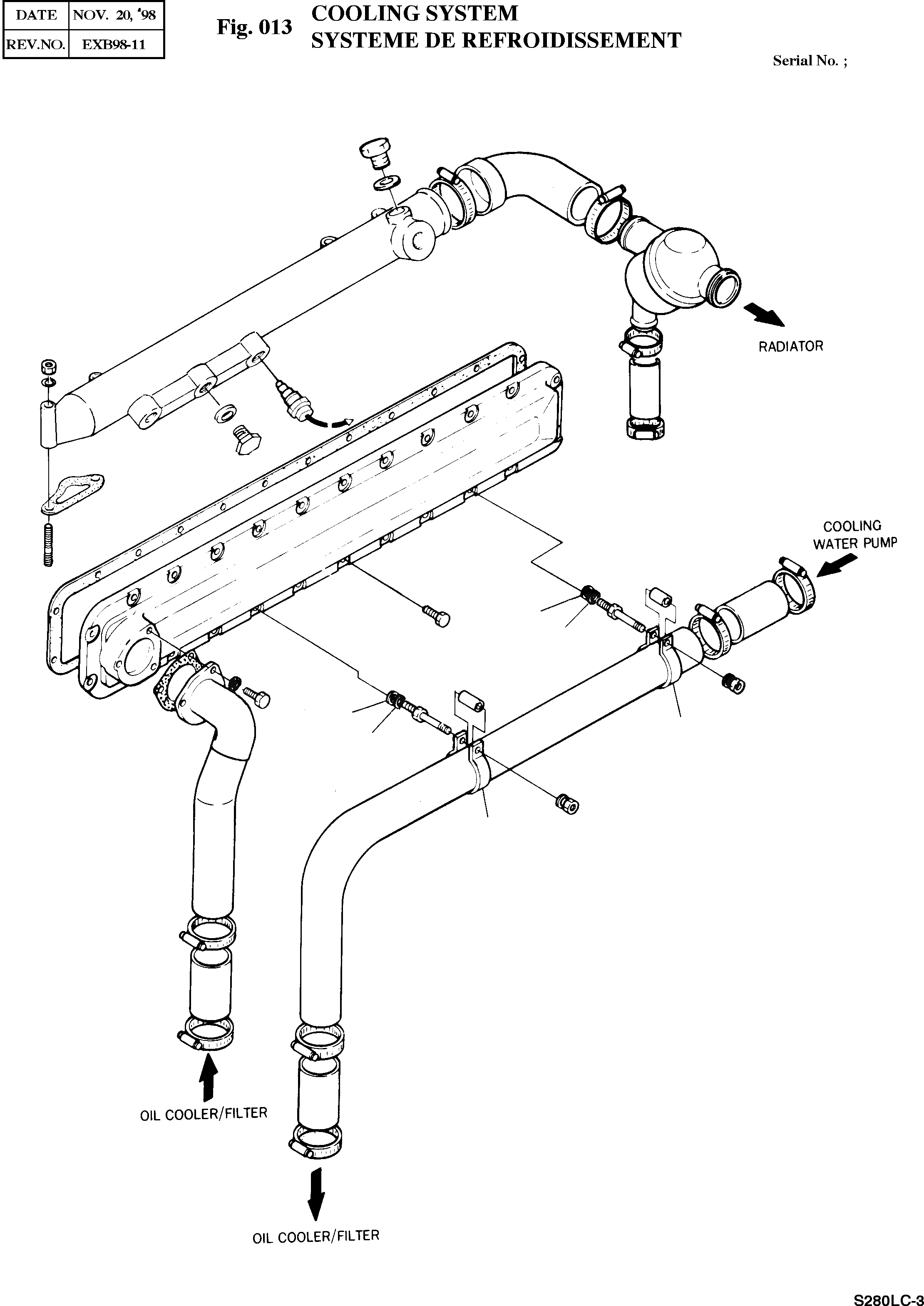 | DATE | NOV. 20, '98 |
|---|---|
| REV.NO. | EXB98-11 |

Fig. 013 COOLING SYSTEM
SYSTEME DE REFROIDISSEMENT

Serial No. ;

RADIATOR

COOLING WATER PUMP

OIL COOLER/FILTER

OIL COOLER/FILTER

S280LC-3