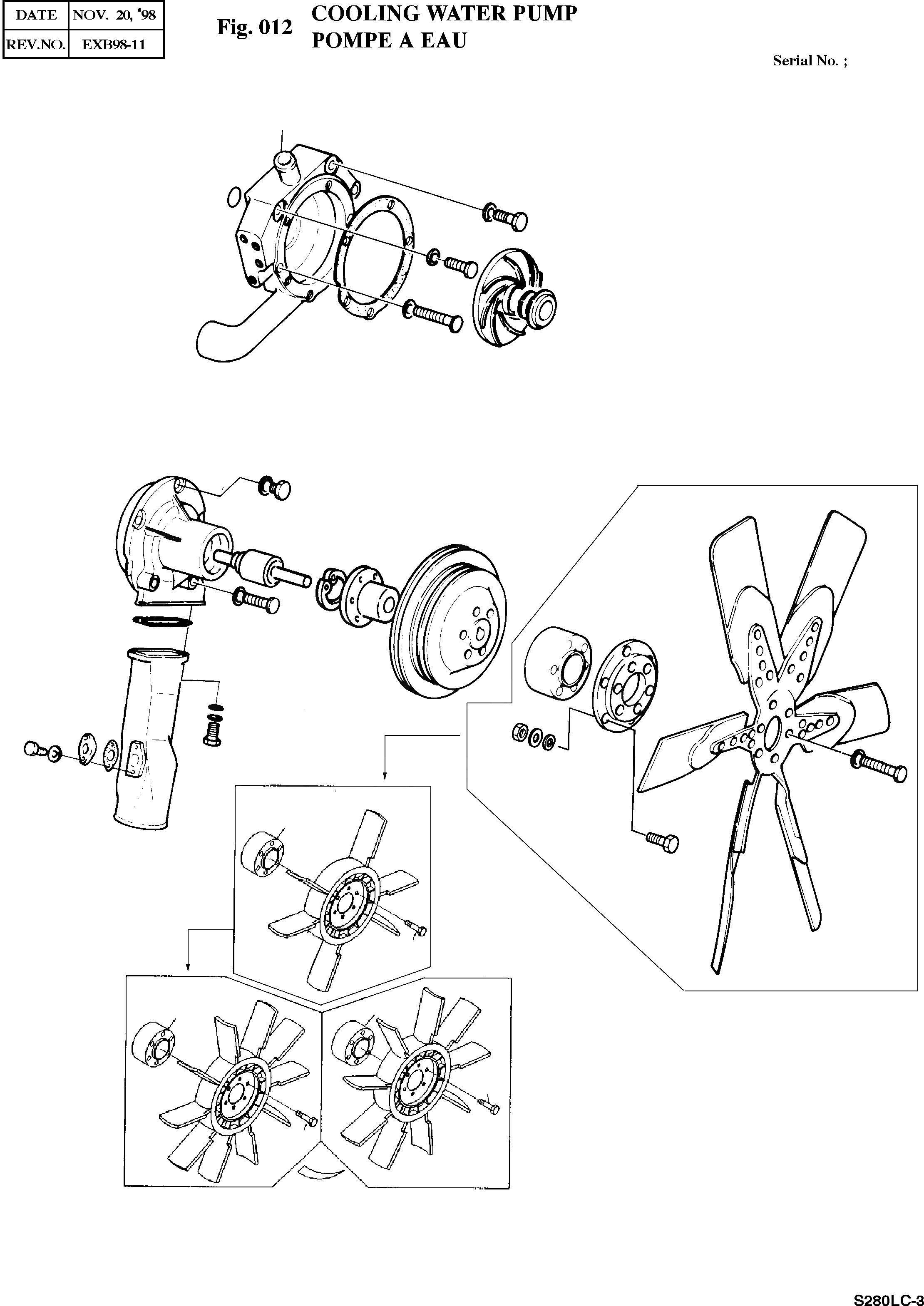 | DATE | NOV. 20, '98 |
|---|---|
| REV.NO. | EXB98-11 |

Fig. 012 COOLING WATER PUMP
POMPE A EAU

Serial No. ;

S280LC-3