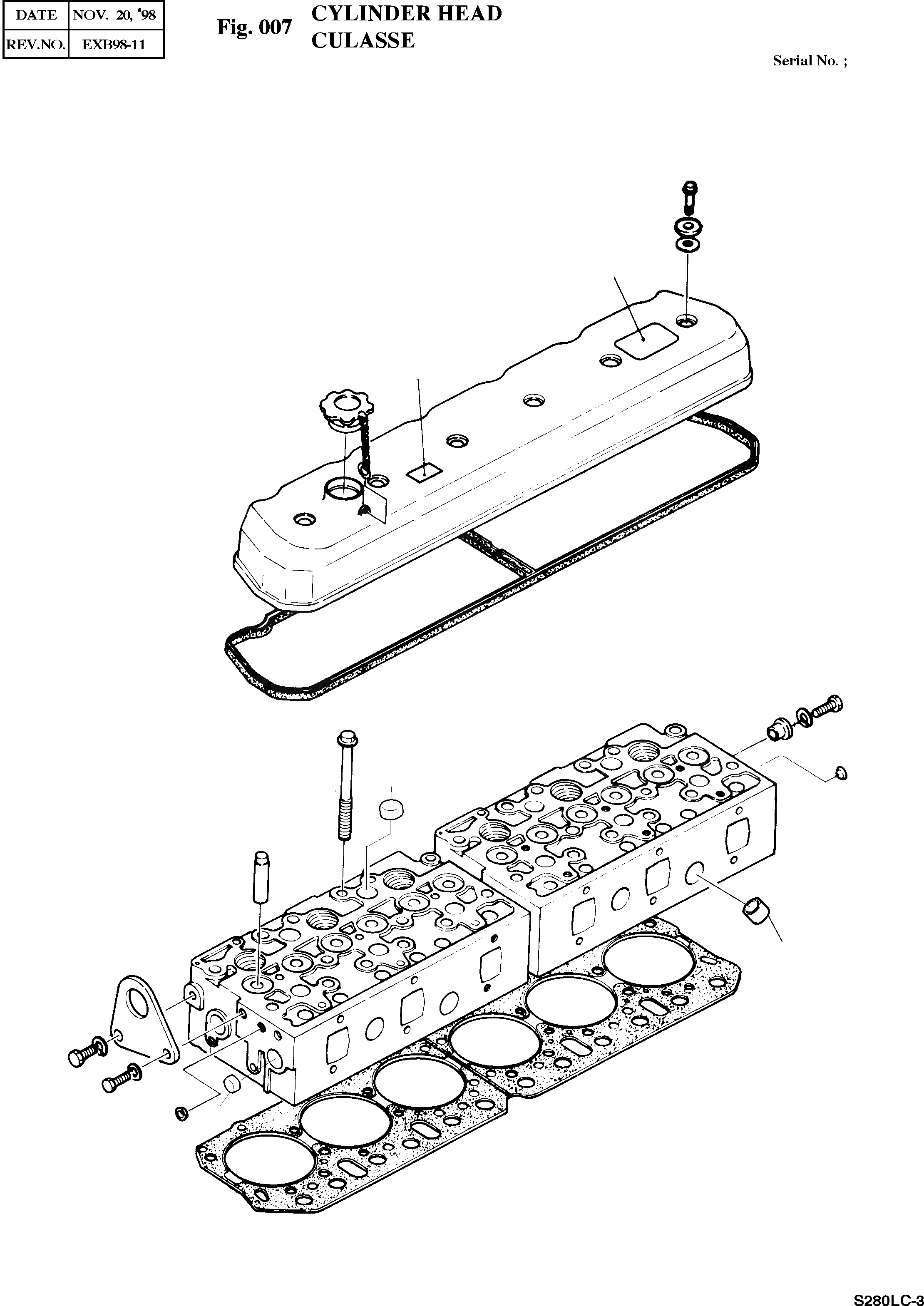 | DATE | NOV. 20, '98 |
|---|---|
| REV.NO. | EXB98-11 |

Fig. 007 CYLINDER HEAD
CULASSE

Serial No. ;

S280LC-3