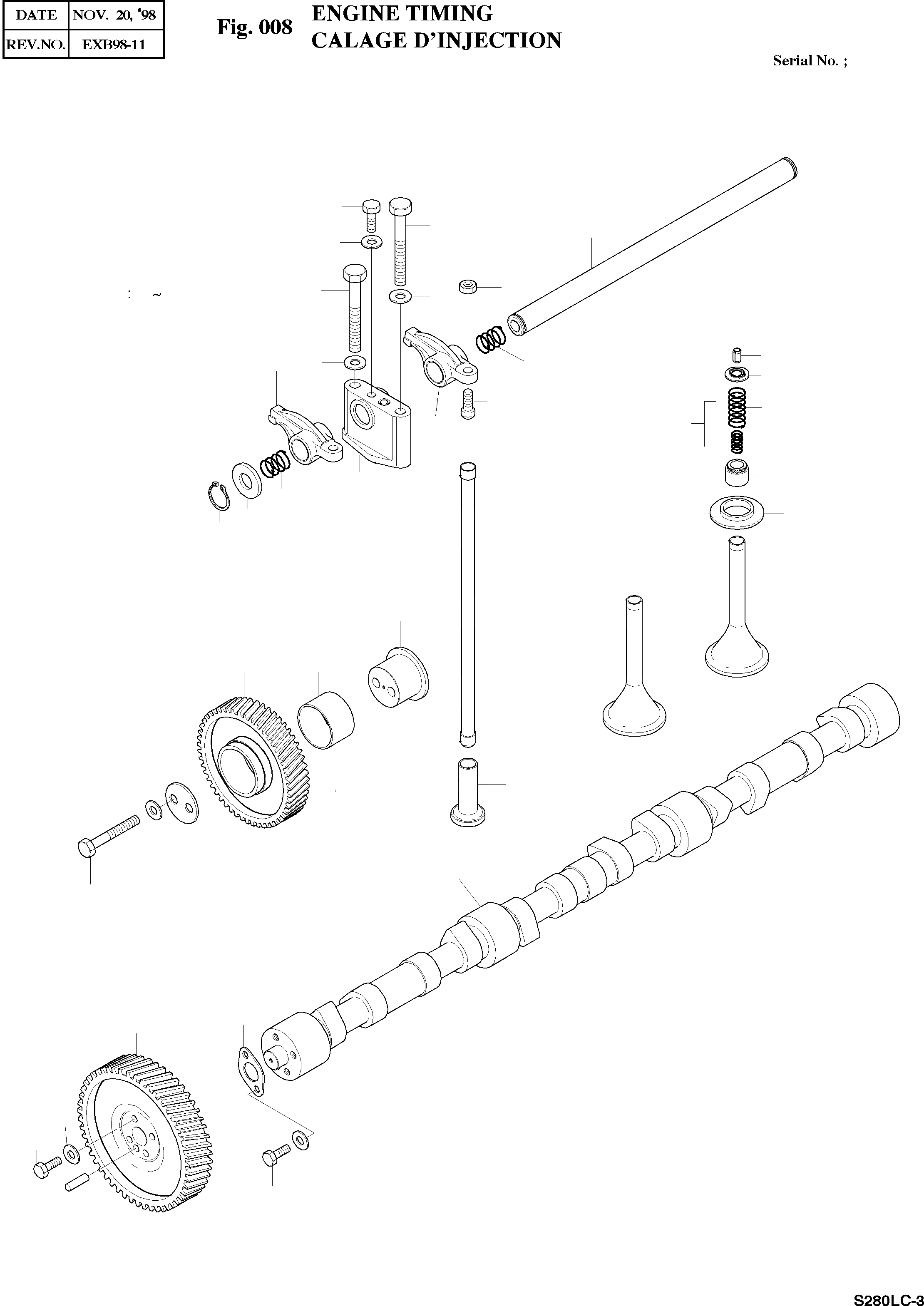 | DATE | NOV. 20, '98 |
|---|---|
| REV.NO. | EXB98-11 |

Fig. 008 ENGINE TIMING
CALAGE D'INJECTION

Serial No. ;

: ~

S280LC-3