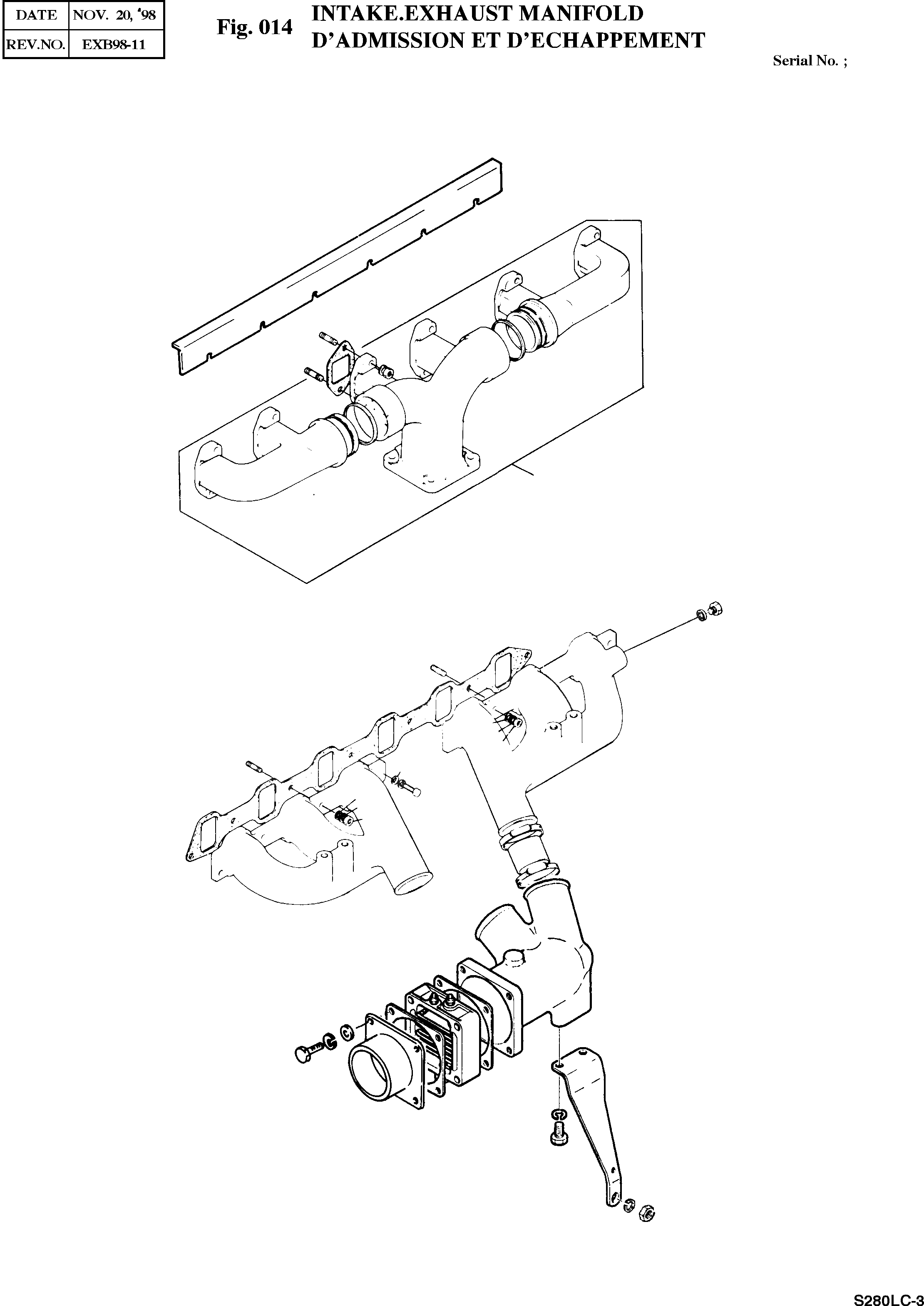 | DATE | NOV. 20, '98 |
|---|---|
| REV.NO. | EXB98-11 |

Fig. 014 INTAKE.EXHAUST MANIFOLD
D'ADMISSION ET D'ECHAPPEMENT

Serial No. ;

S280LC-3