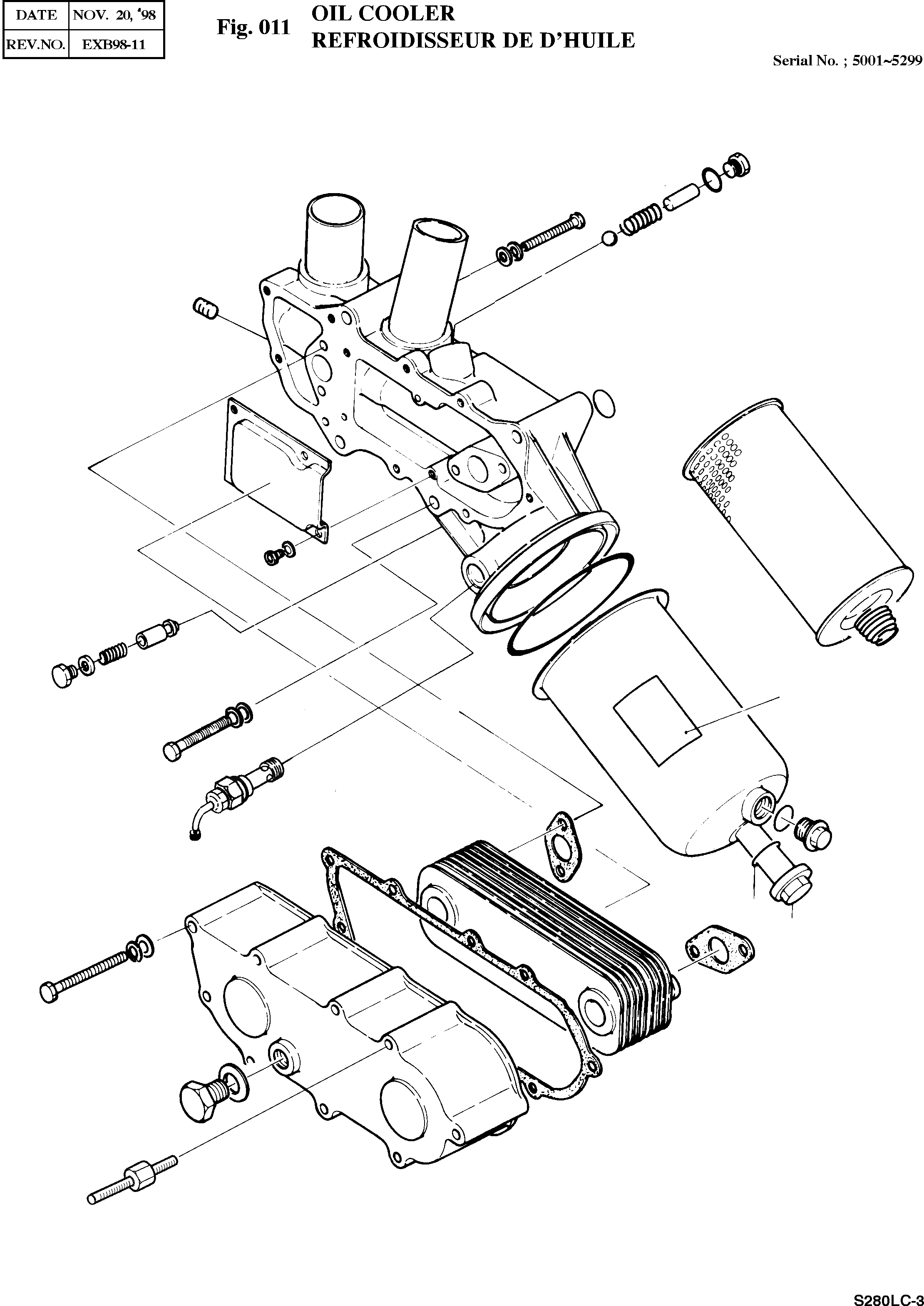 | DATE | NOV. 20, '98 |
|---|---|
| REV.NO. | EXB98-11 |

Fig. 011 OIL COOLER
REFROIDISSEUR DE D'HUILE

Serial No. ; 5001~5299

S280LC-3