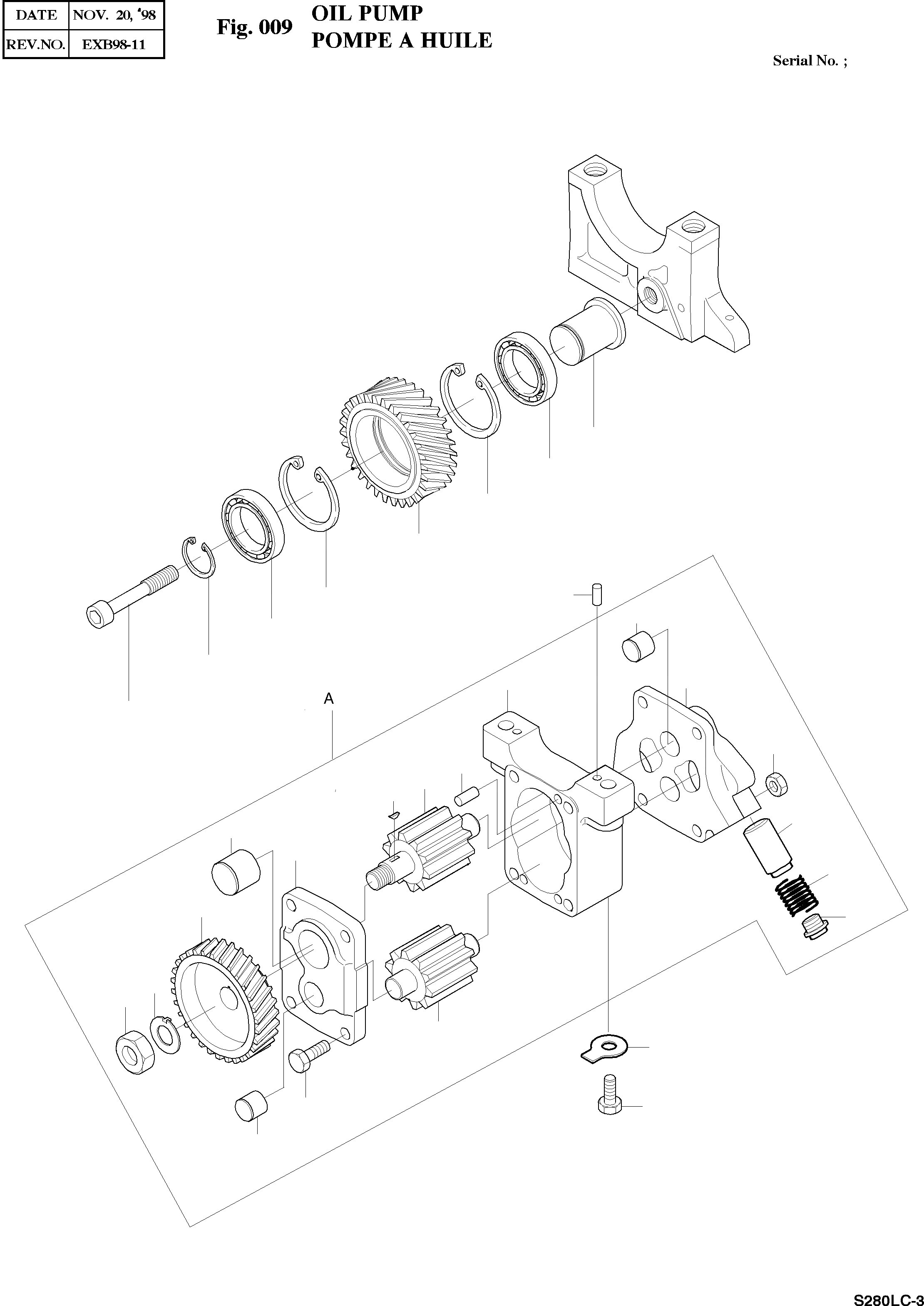 | DATE | NOV. 20, '98 |
|---|---|
| REV.NO. | EXB98-11 |

Fig. 009 OIL PUMP
POMPE A HUILE

Serial No. ;

A

S280LC-3