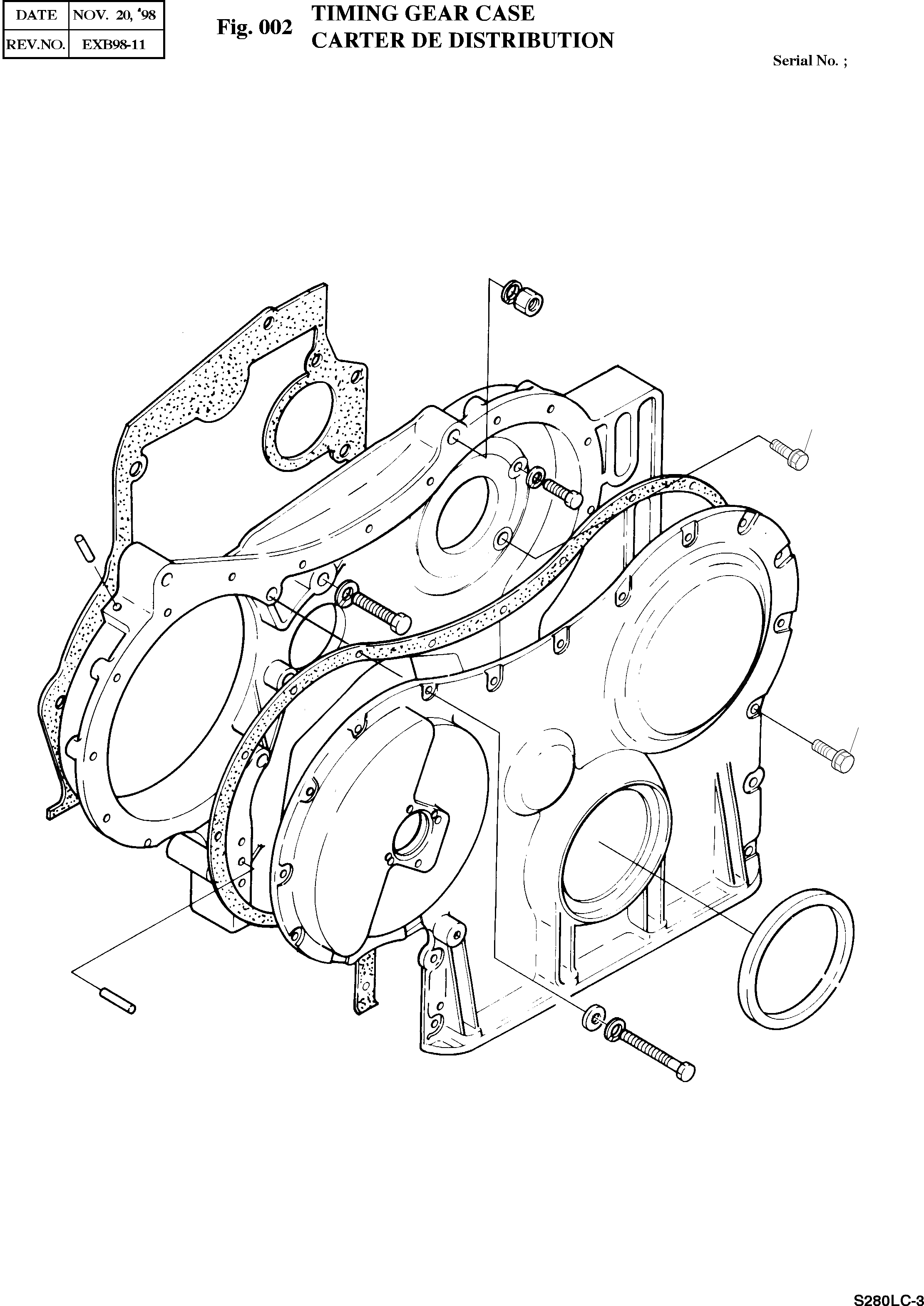 | DATE | NOV. 20, '98 |
|---|---|
| REV.NO. | EXB98-11 |

Fig. 002 TIMING GEAR CASE
CARTER DE DISTRIBUTION

Serial No. ;

S280LC-3