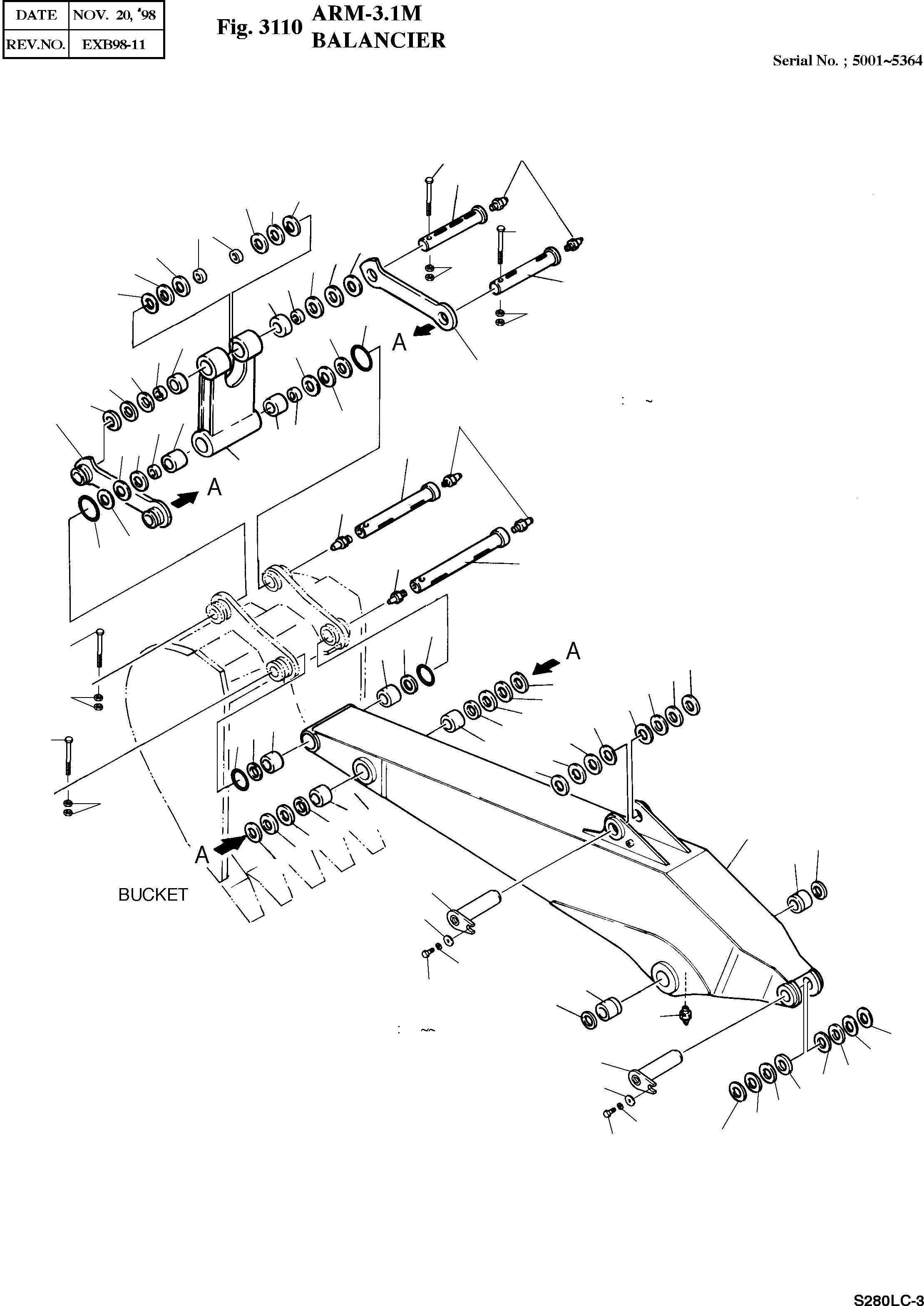 | DATE | NOV. 20, '98 |
|---|---|
| REV.NO. | EXB98-11 |

Fig. 3110 ARM-3.1M BALANCIER

Serial No. ; 5001~5364

A

A

A

A

BUCKET

S280LC-3