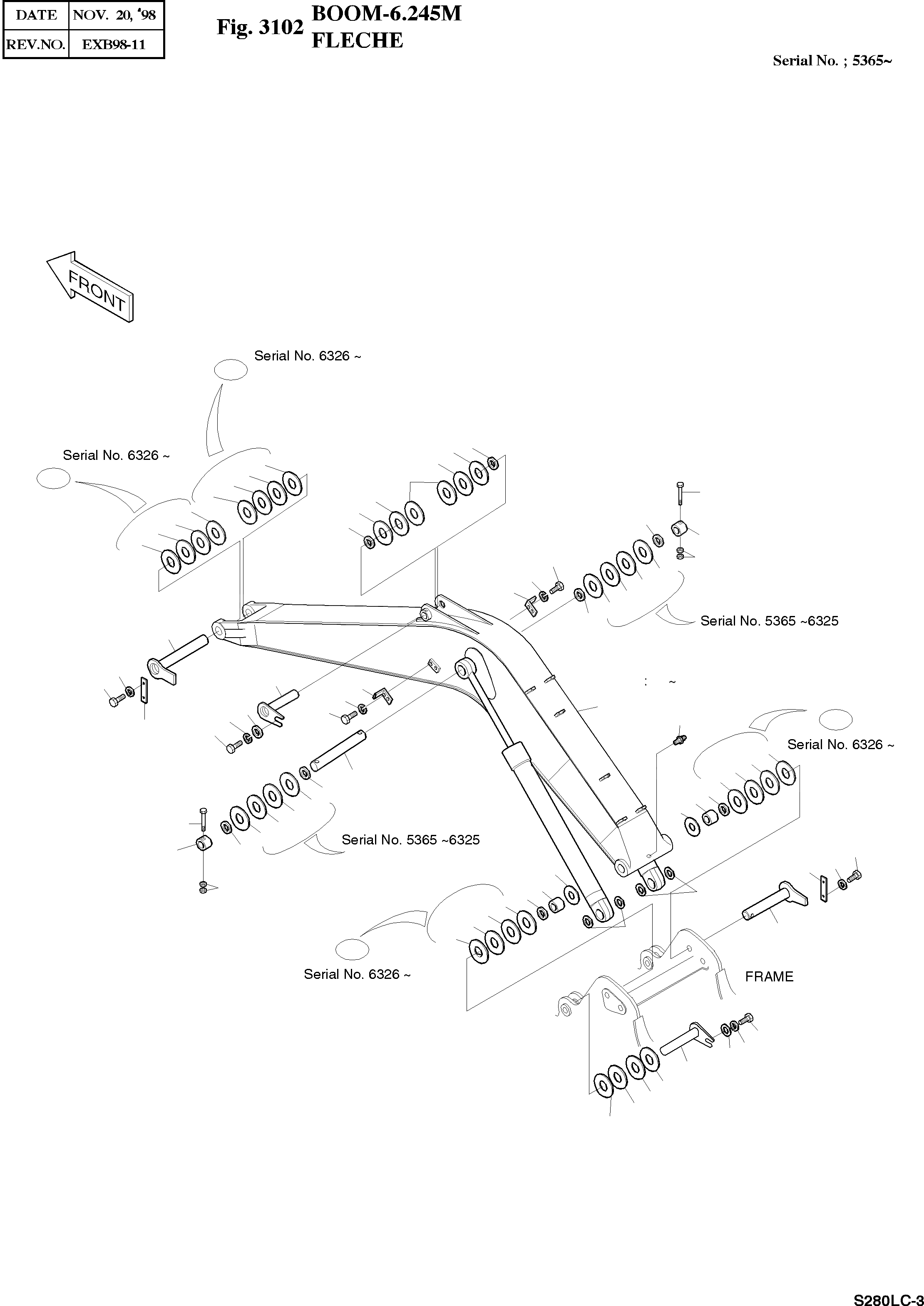 | DATE | NOV. 20, '98 |
|---|---|
| REV.NO. | EXB98-11 |

Fig. 3102 BOOM-6.245M FLECHE

Serial No. ; 5365~

FRONT

Serial No. 6326 ~

Serial No. 6326 ~

Serial No. 5365 ~6325

: ~

Serial No. 6326 ~

Serial No. 5365 ~6325

Serial No. 6326 ~

FRAME

S280LC-3