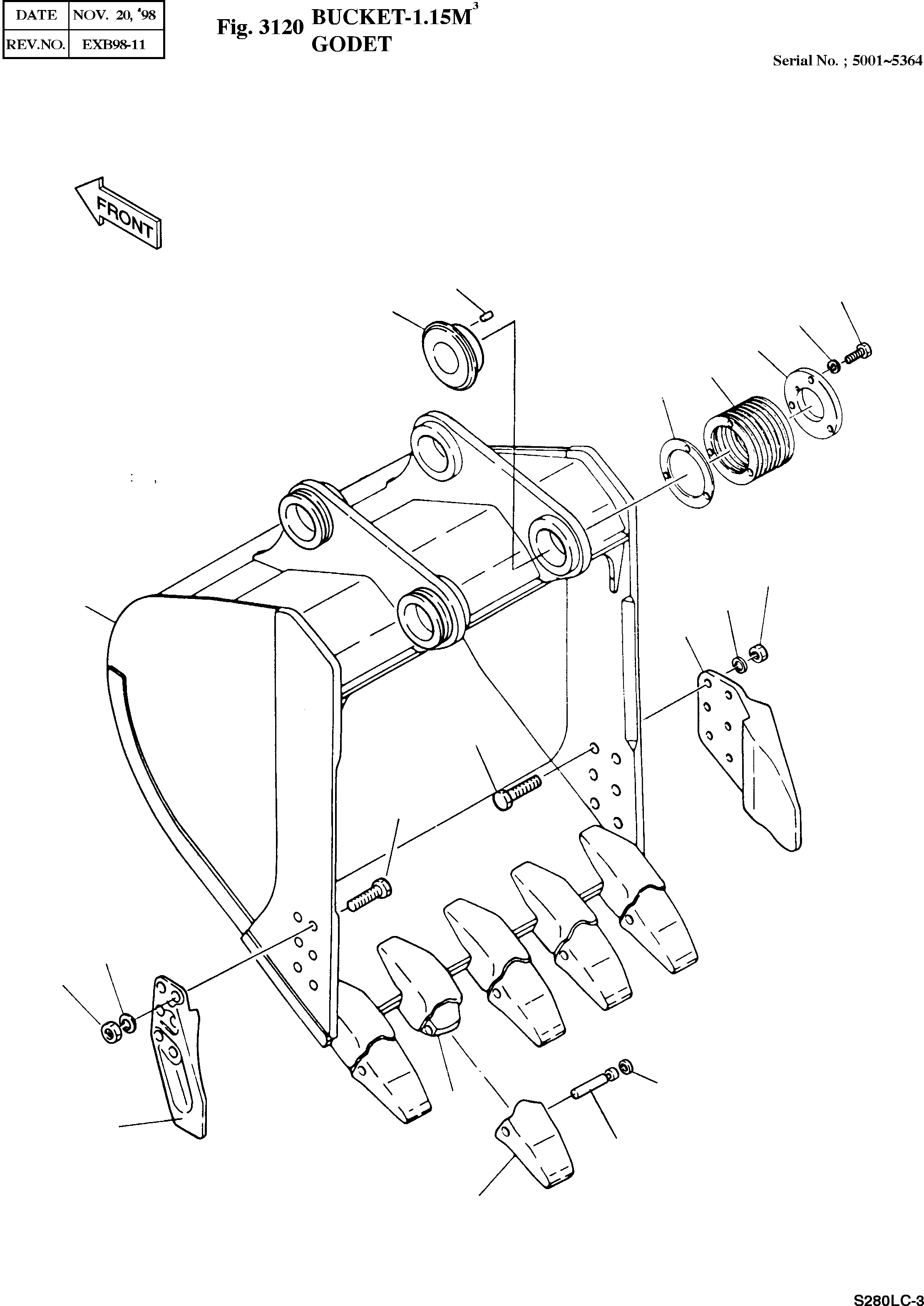 | DATE | NOV. 20, '98 |
|---|---|
| REV.NO. | EXB98-11 |

Fig. 3120 BUCKET-1.15M$^3$
GODET

Serial No. ; 5001~5364

FRONT

S280LC-3