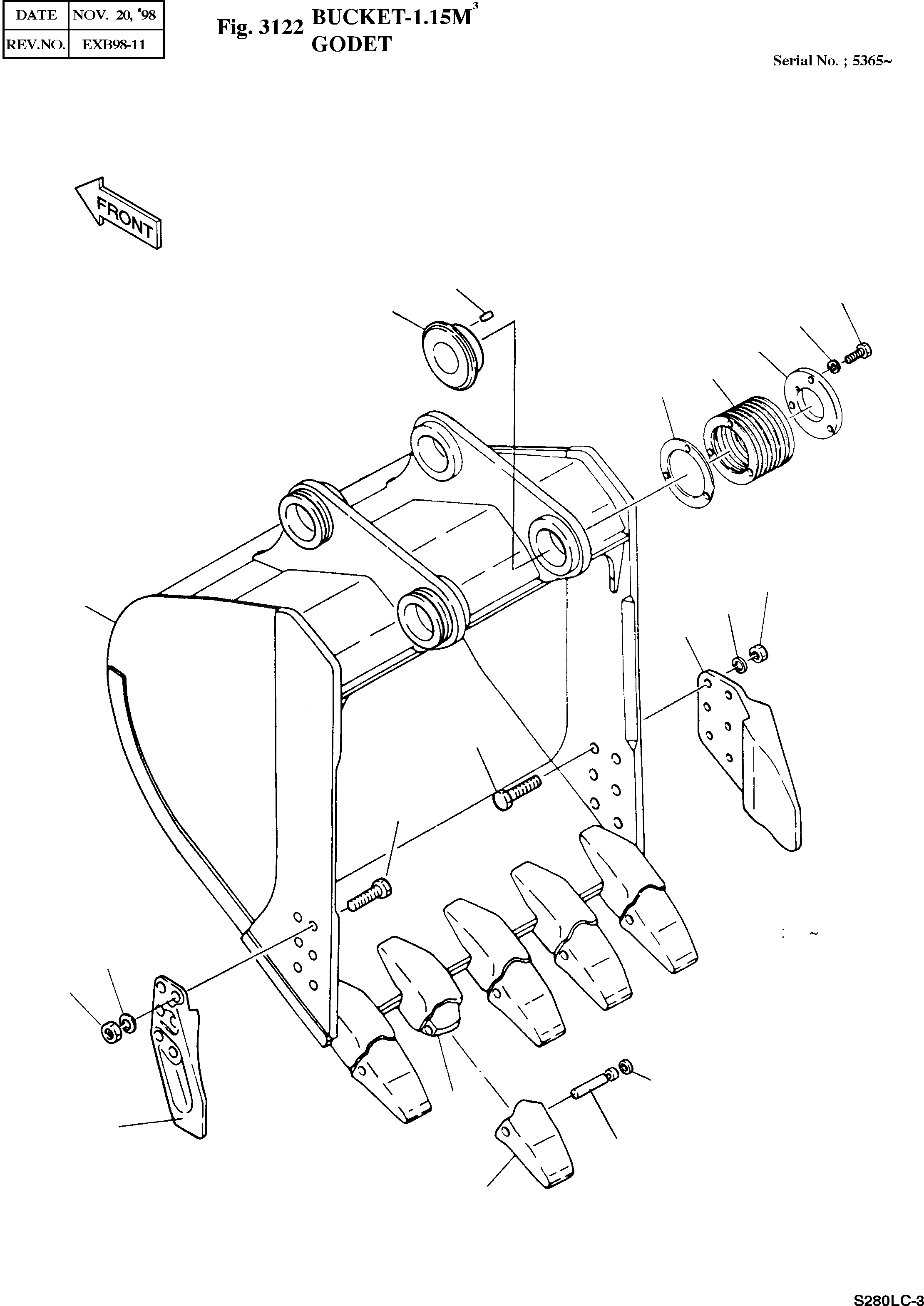 | DATE | NOV. 20, '98 |
|---|---|
| REV.NO. | EXB98-11 |

Fig. 3122 BUCKET-1.15M$^3$
GODET

Serial No. ; 5365~

FRONT

S280LC-3