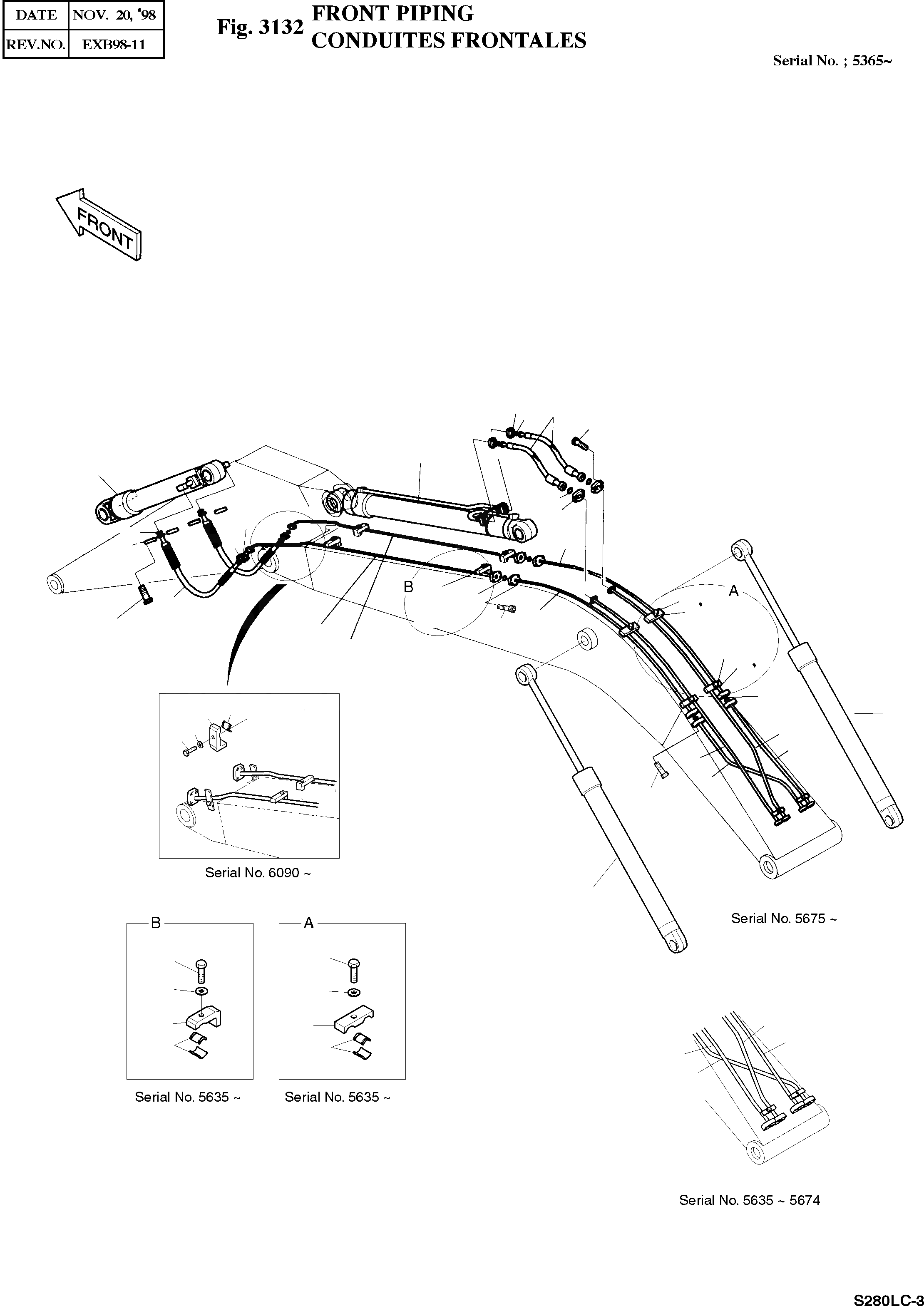 | DATE | NOV. 20, '98 |
|---|---|
| REV.NO. | EXB98-11 |

Fig. 3132 FRONT PIPING
CONDUITES FRONTALES

Serial No. ; 5365~

FRONT

B

A

Serial No. 6090 ~

Serial No. 5675 ~

B

A

Serial No. 5635 ~

Serial No. 5635 ~

Serial No. 5635 ~ 5674

S280LC-3