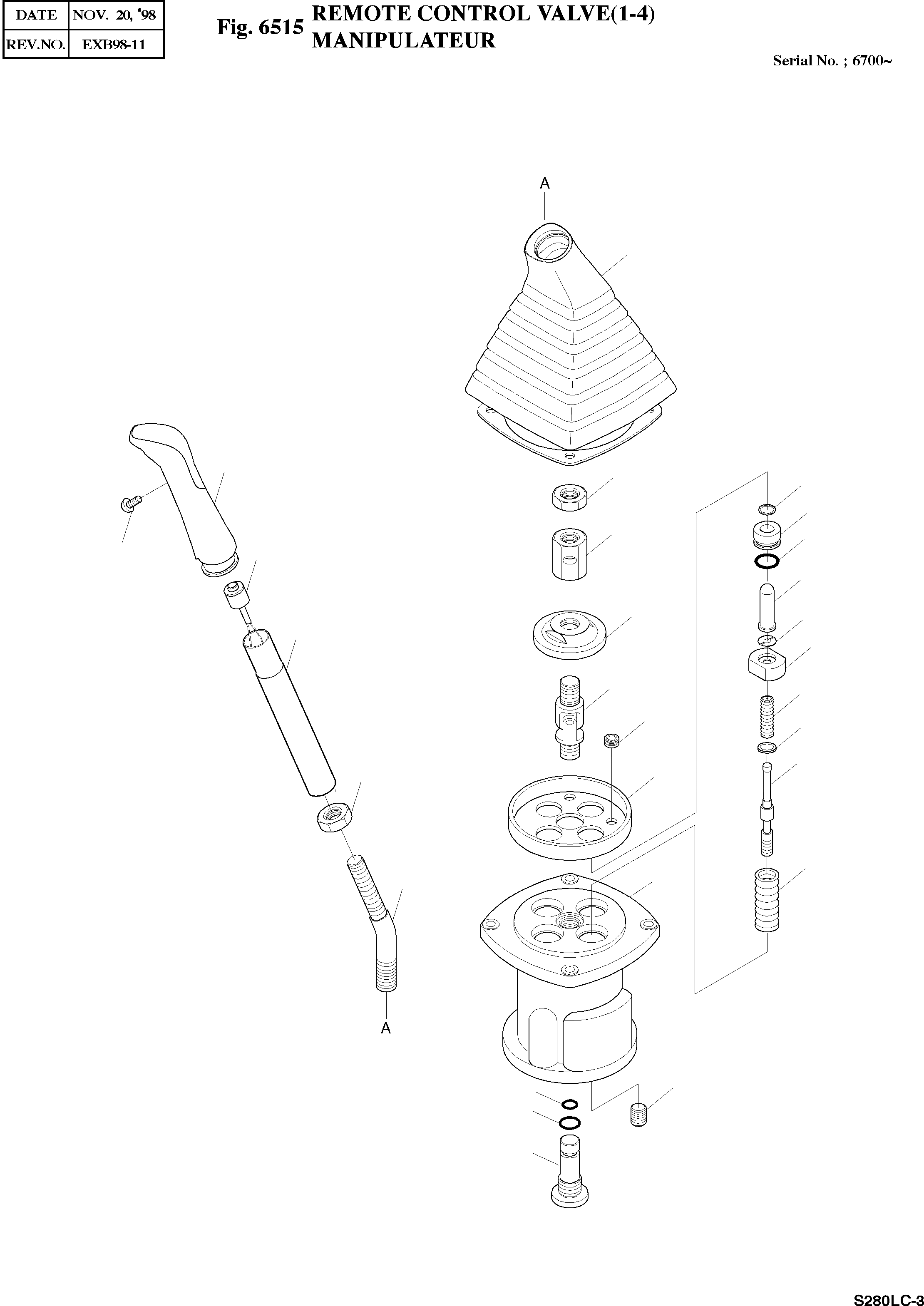 | DATE | NOV. 20, '98 |
|---|---|
| REV.NO. | EXB98-11 |

Fig. 6515 REMOTE CONTROL VALVE(1-4) MANIPULATEUR

Serial No. ; 6700~

A

A

S280LC-3