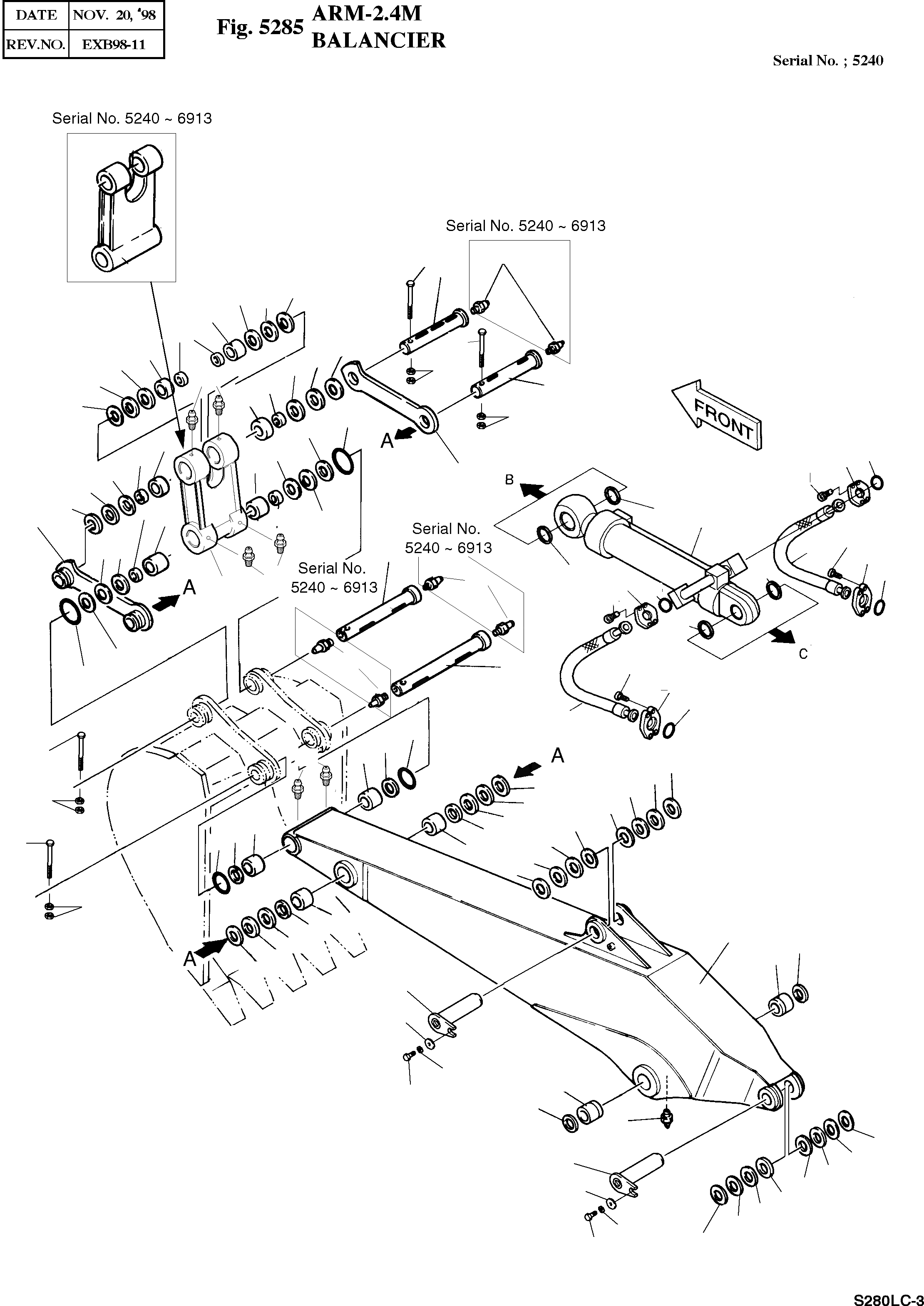 | DATE | NOV. 20, '98 |
|---|---|
| REV.NO. | EXB98-11 |

Fig. 5285 ARM-2.4M BALANCIER

Serial No. ; 5240

Serial No. 5240 ~ 6913

Serial No. 5240 ~ 6913

FRONT

A

B

Serial No. 5240 ~ 6913

Serial No. 5240 ~ 6913

A

C

A

A

S280LC-3