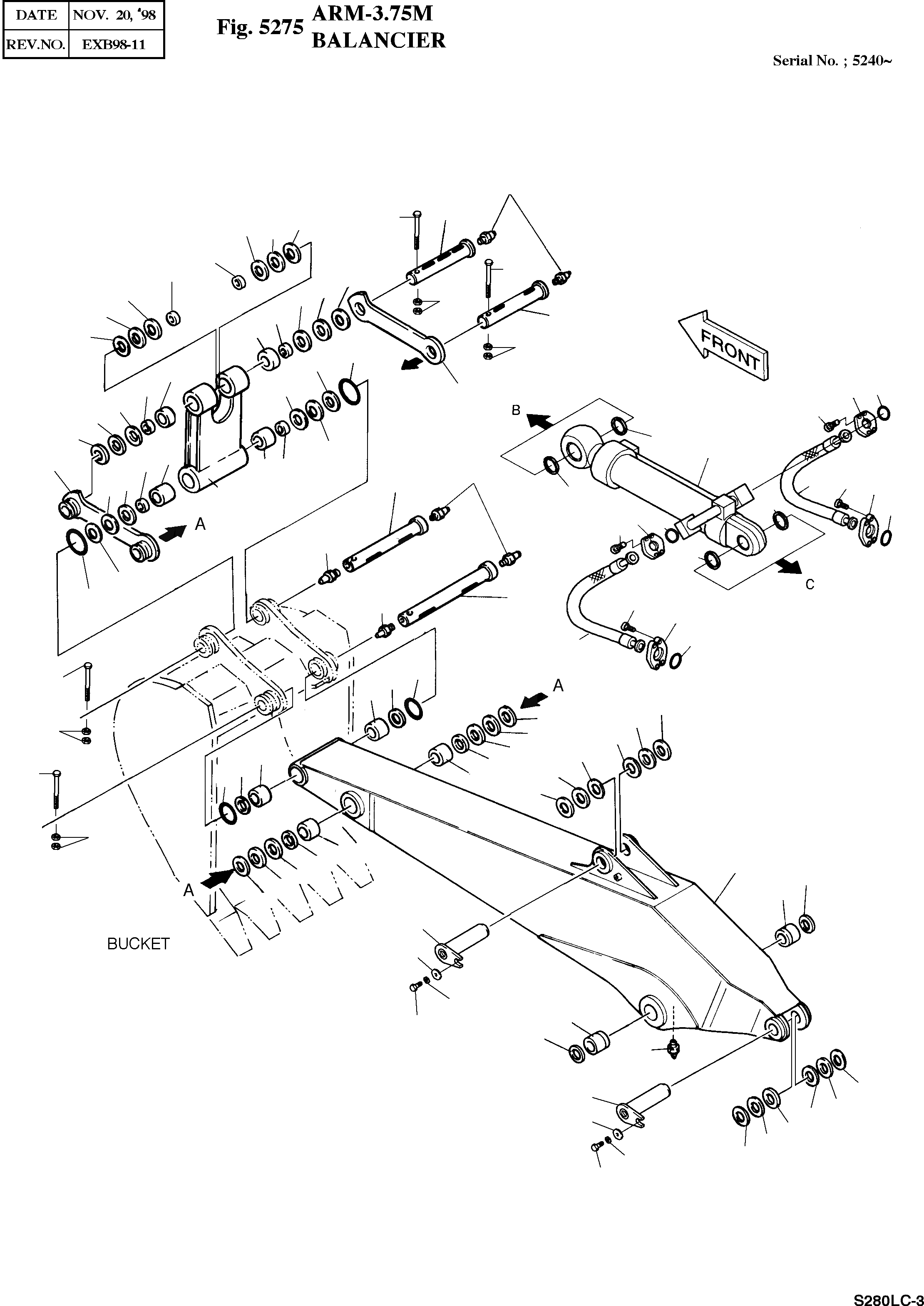 | DATE | NOV. 20, '98 |
|---|---|
| REV.NO. | EXB98-11 |

Fig. 5275 ARM-3.75M
BALANCIER

Serial No. ; 5240~

FRONT

B

A

C

A

A

BUCKET

S280LC-3