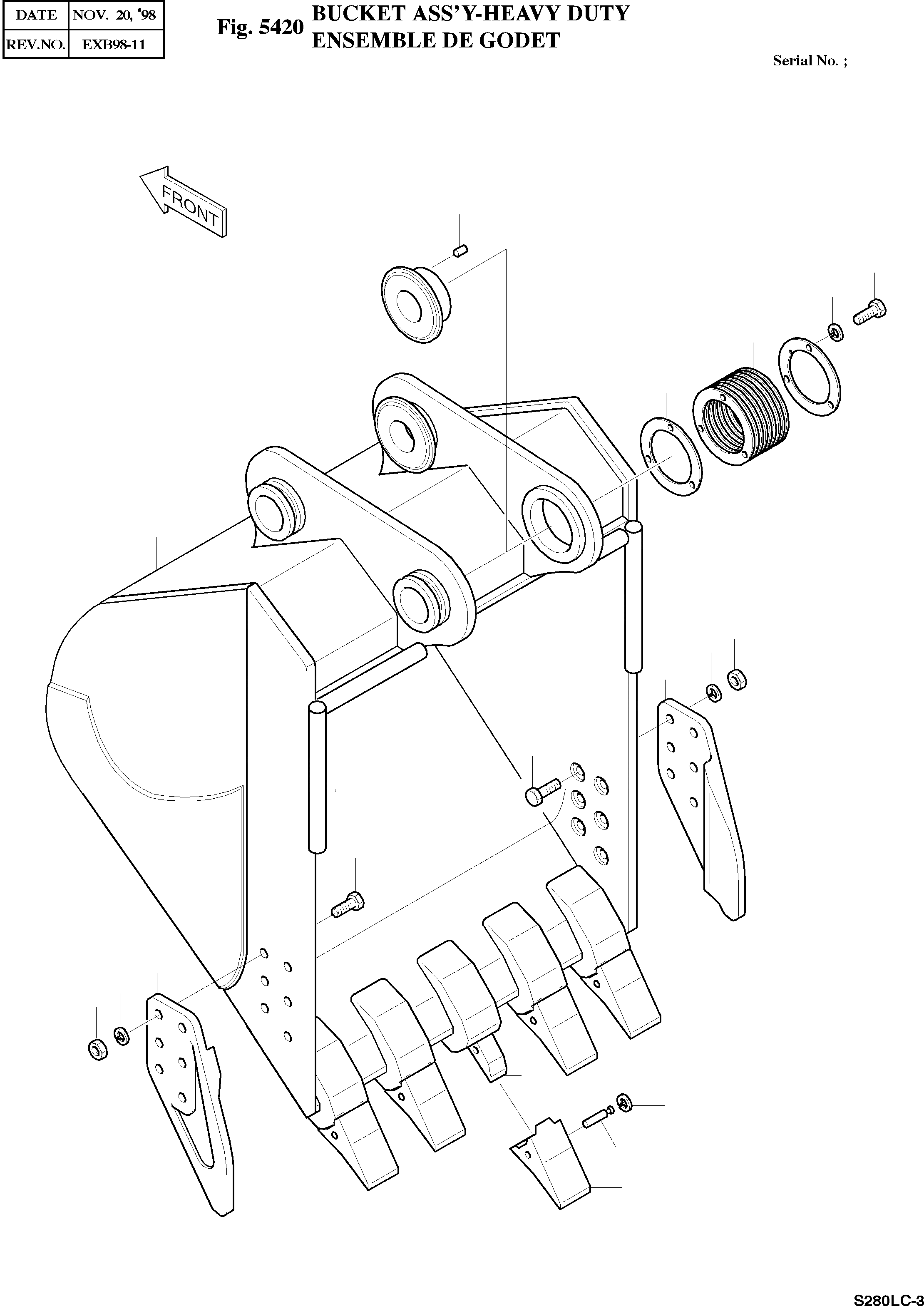 | DATE | NOV. 20, '98 |
|---|---|
| REV.NO. | EXB98-11 |

Fig. 5420 BUCKET ASS'Y-HEAVY DUTY
ENSEMBLE DE GODET

Serial No. ;

FRONT

S280LC-3