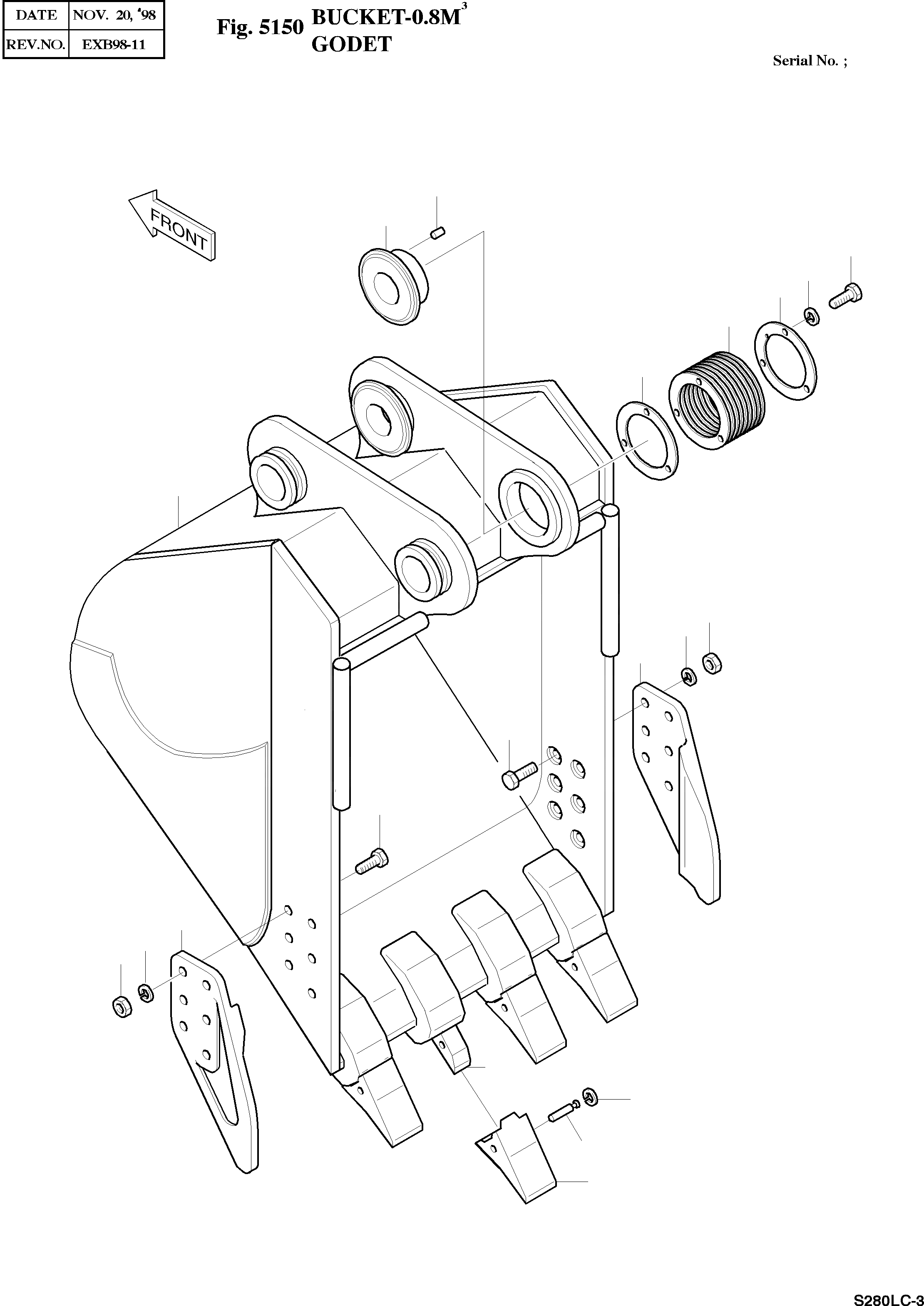 | DATE | NOV. 20, '98 |
|---|---|
| REV.NO. | EXB98-11 |

Fig. 5150 BUCKET-0.8M$^3$
GODET

Serial No. ;

FRONT

S280LC-3