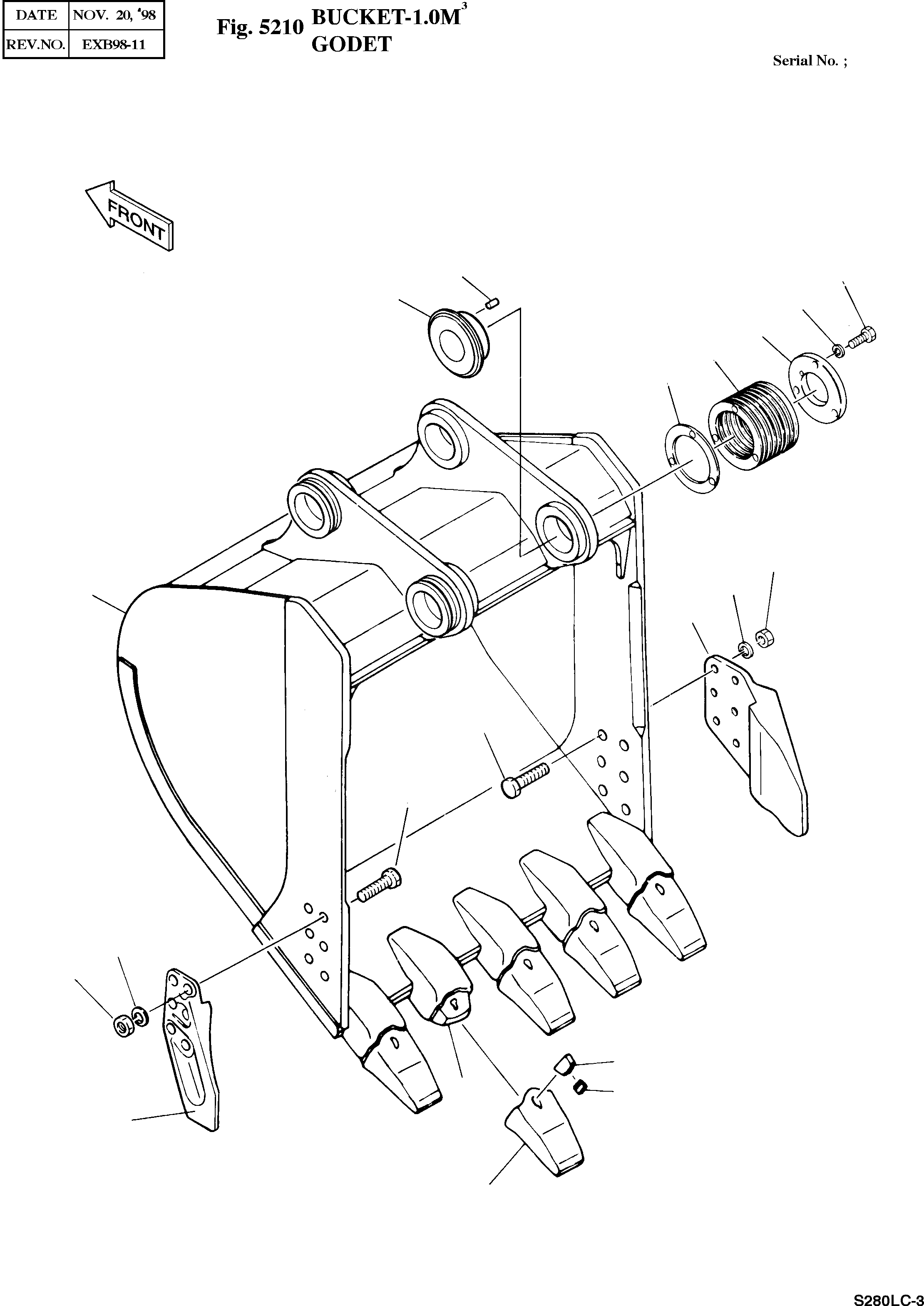 | DATE | NOV. 20, '98 |
|---|---|
| REV.NO. | EXB98-11 |

Fig. 5210 BUCKET-1.0M$^3$
GODET

Serial No. ;

FRONT

S280LC-3