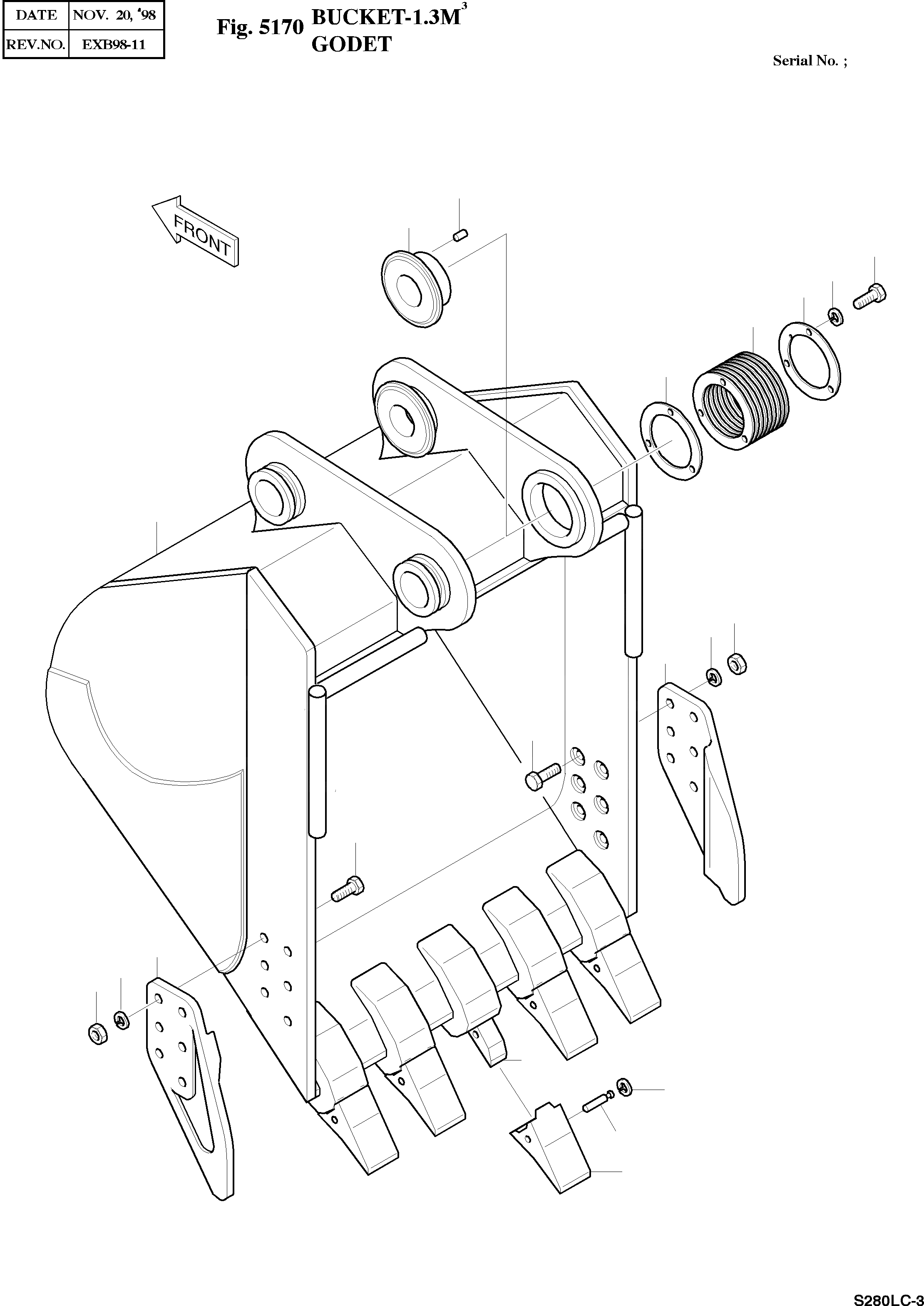 | DATE | NOV. 20, '98 |
|---|---|
| REV.NO. | EXB98-11 |

Fig. 5170 BUCKET-1.3M$^3$
GODET

Serial No. ;

FRONT

S280LC-3