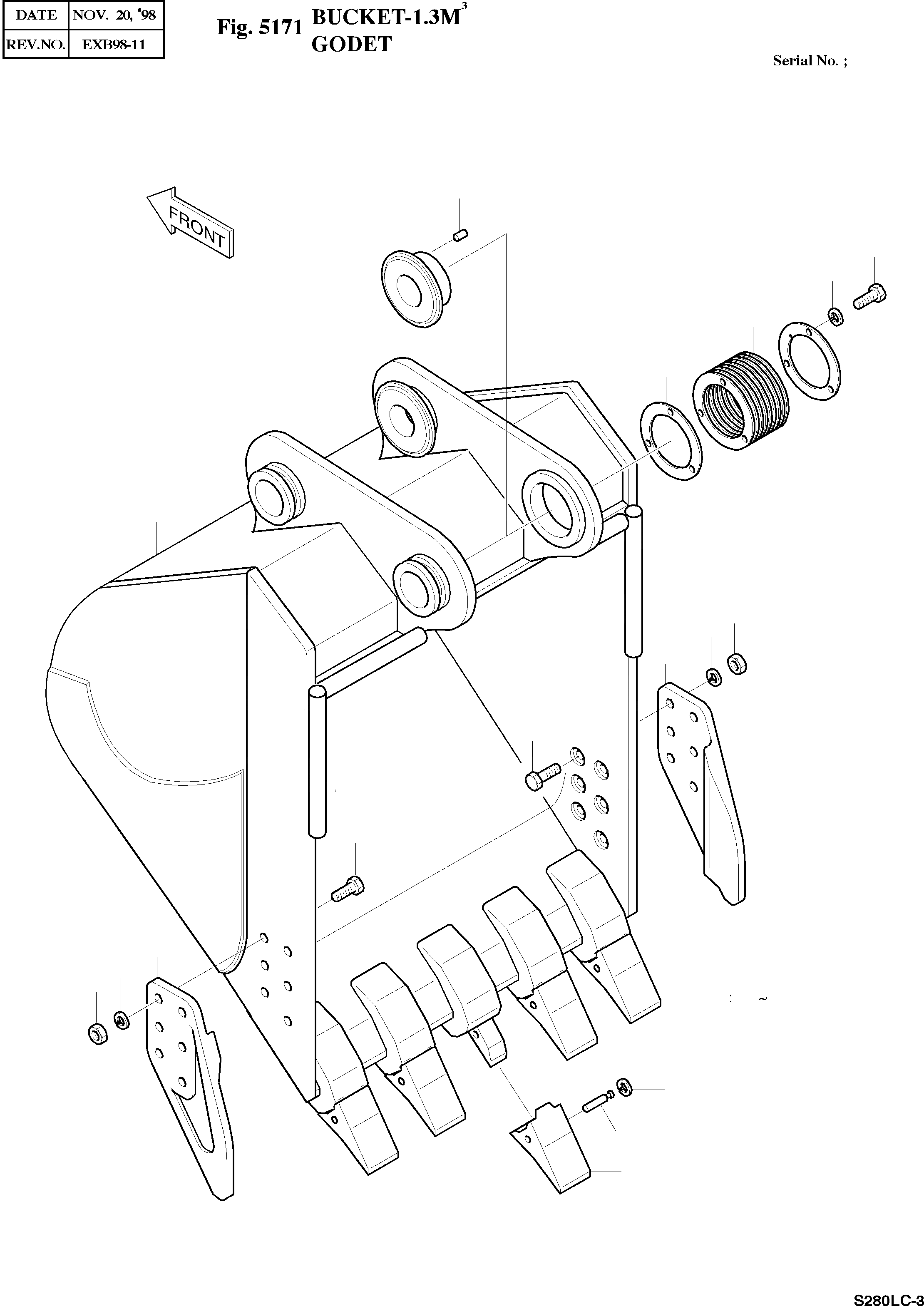 | DATE | NOV. 20, '98 |
|---|---|
| REV.NO. | EXB98-11 |

Fig. 5171 BUCKET-1.3M$^3$
GODET

Serial No. ;

FRONT

: ~

S280LC-3