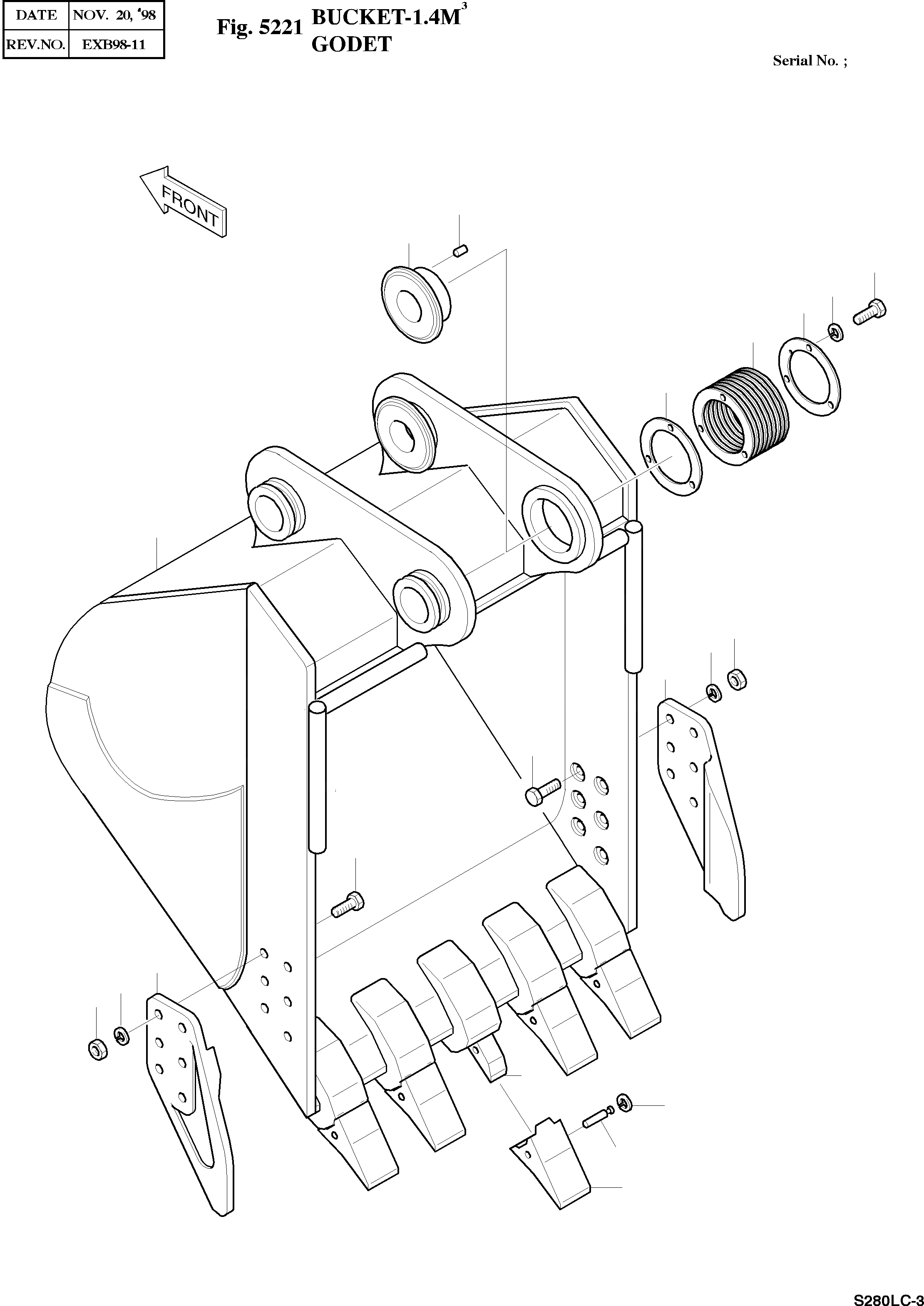 | DATE | NOV. 20, '98 |
|---|---|
| REV.NO. | EXB98-11 |

Fig. 5221 BUCKET-1.4M$^3$
GODET

Serial No. ;

FRONT

S280LC-3