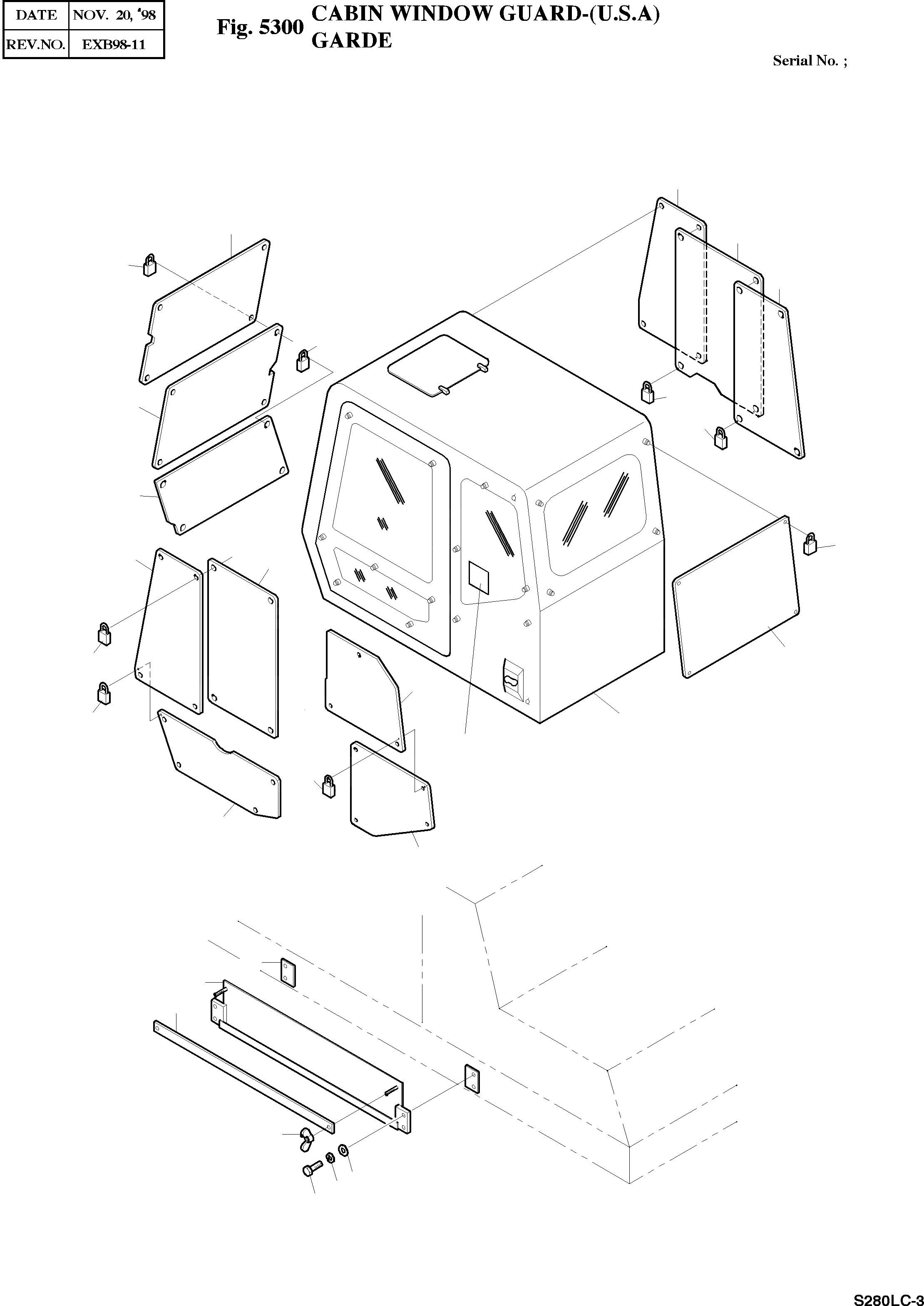 | DATE | NOV. 20, '98 |
|---|---|
| REV.NO. | EXB98-11 |

Fig. 5300 CABIN WINDOW GUARD-(U.S.A) GARDE

Serial No. ;

S280LC-3