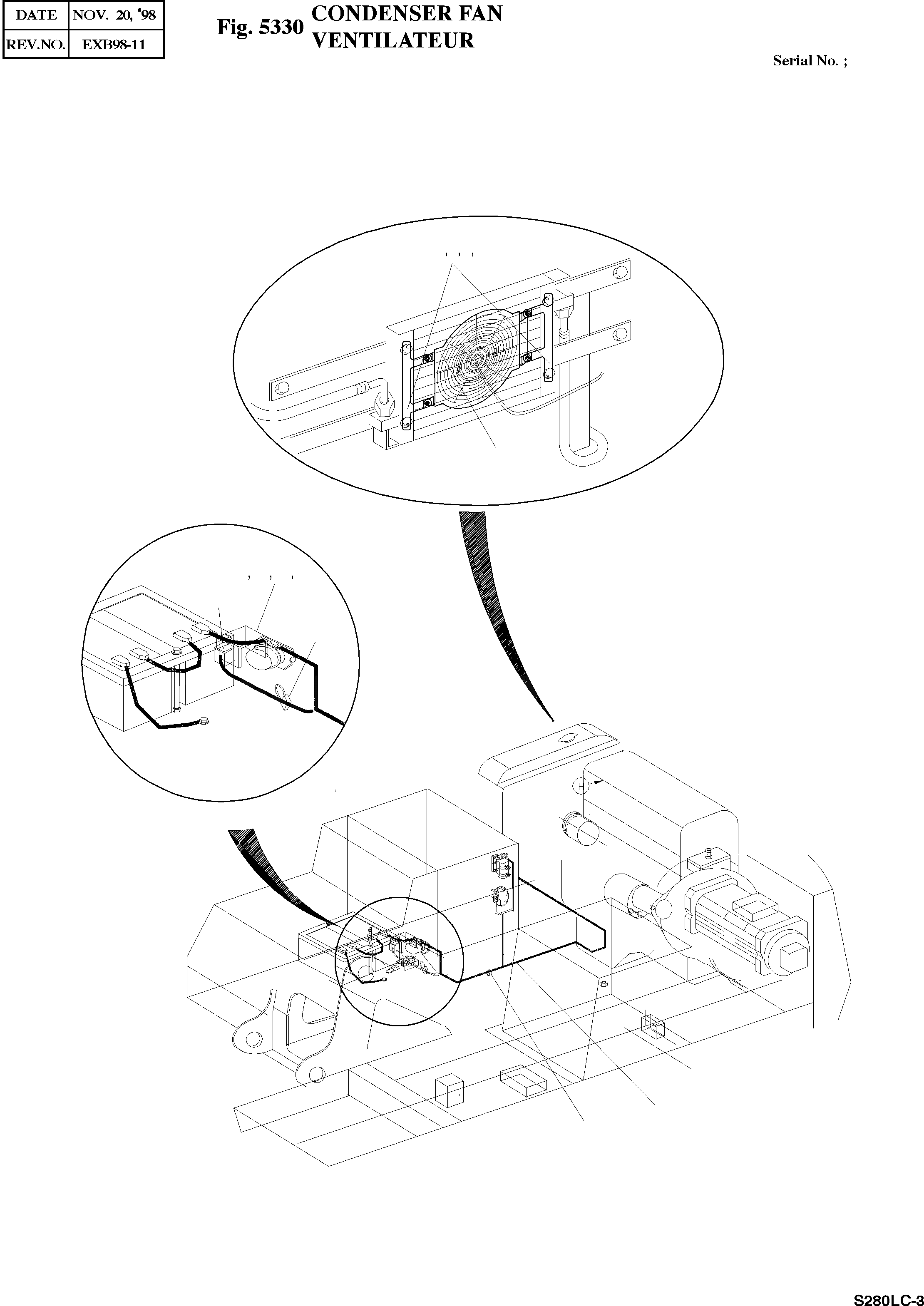 | DATE | NOV. 20, '98 |
|---|---|
| REV.NO. | EXB98-11 |

Fig. 5330 CONDENSER FAN
VENTILATEUR

Serial No. ;

, , ,

, , ,

H

S280LC-3