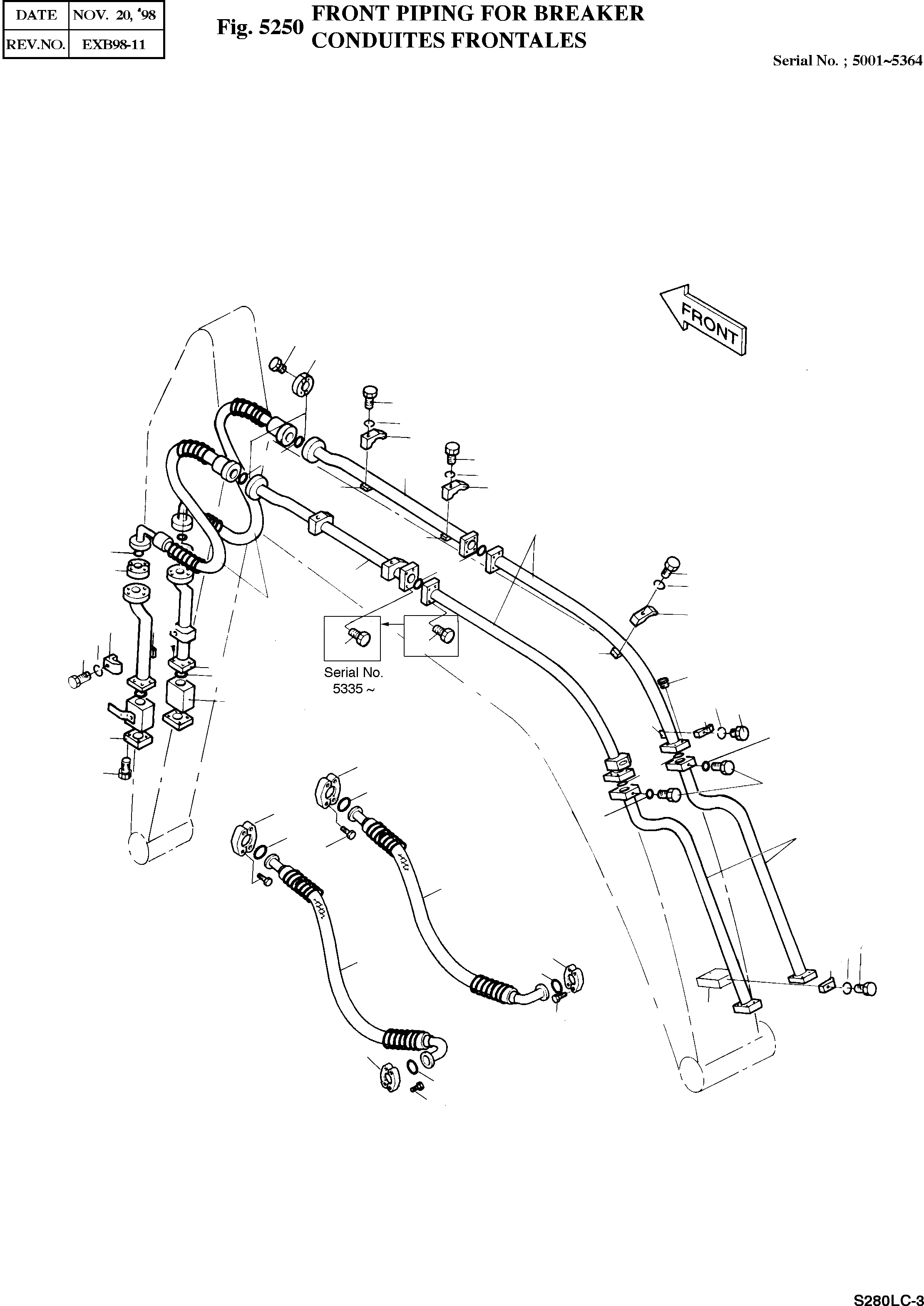 | DATE | NOV. 20, '98 |
|---|---|
| REV.NO. | EXB98-11 |

Fig. 5250 FRONT PIPING FOR BREAKER
CONDUITES FRONTALES

Serial No. ; 5001~5364

FRONT

Serial No.
5335 ~

S280LC-3