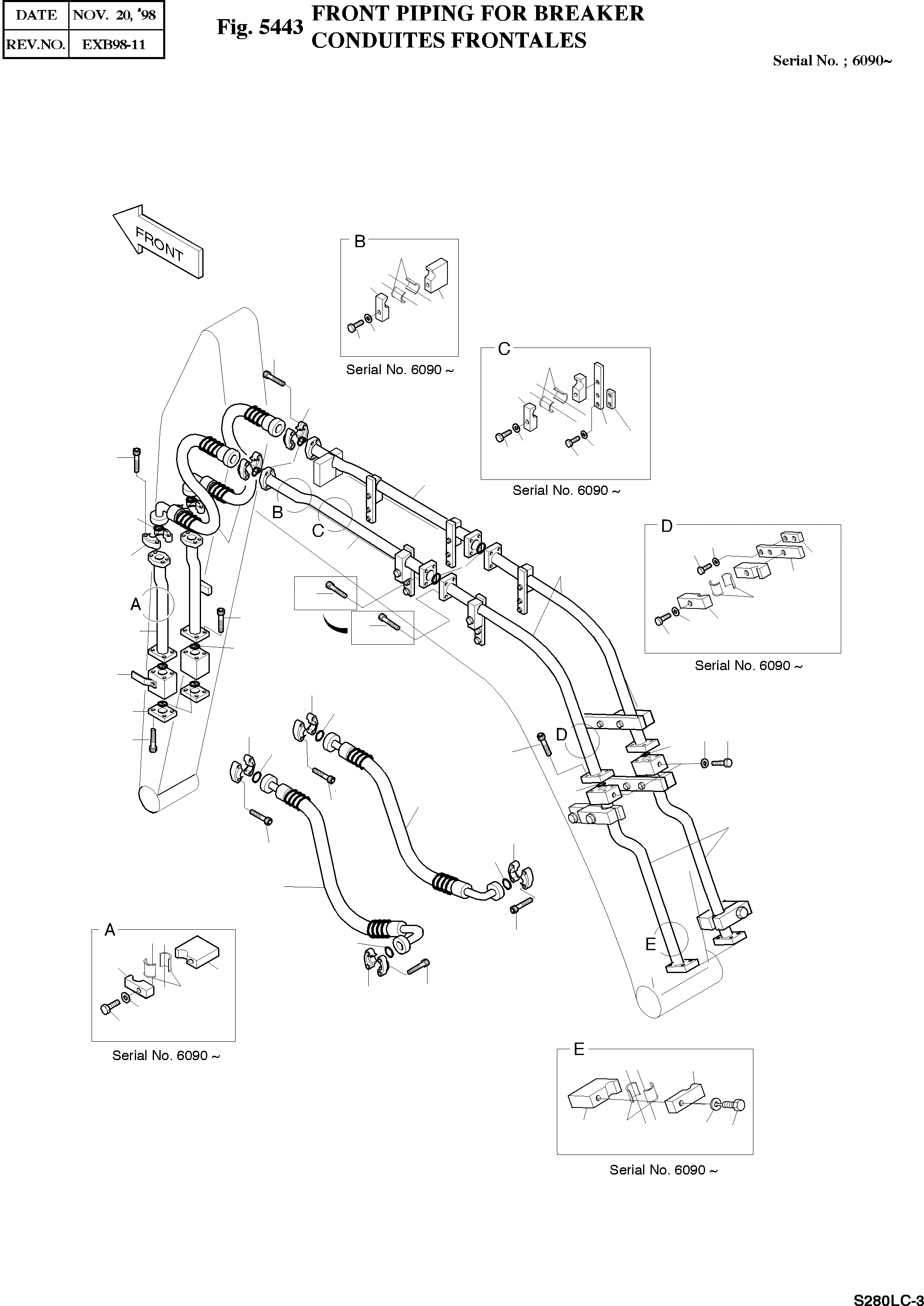 | DATE | NOV. 20, '98 |
|---|---|
| REV.NO. | EXB98-11 |

Fig. 5443 FRONT PIPING FOR BREAKER
CONDUITES FRONTALES

Serial No. ; 6090~

FRONT

B

Serial No. 6090 ~

C

Serial No. 6090 ~

D

Serial No. 6090 ~

B

C

A

D

E

A

Serial No. 6090 ~

E

Serial No. 6090 ~

S280LC-3