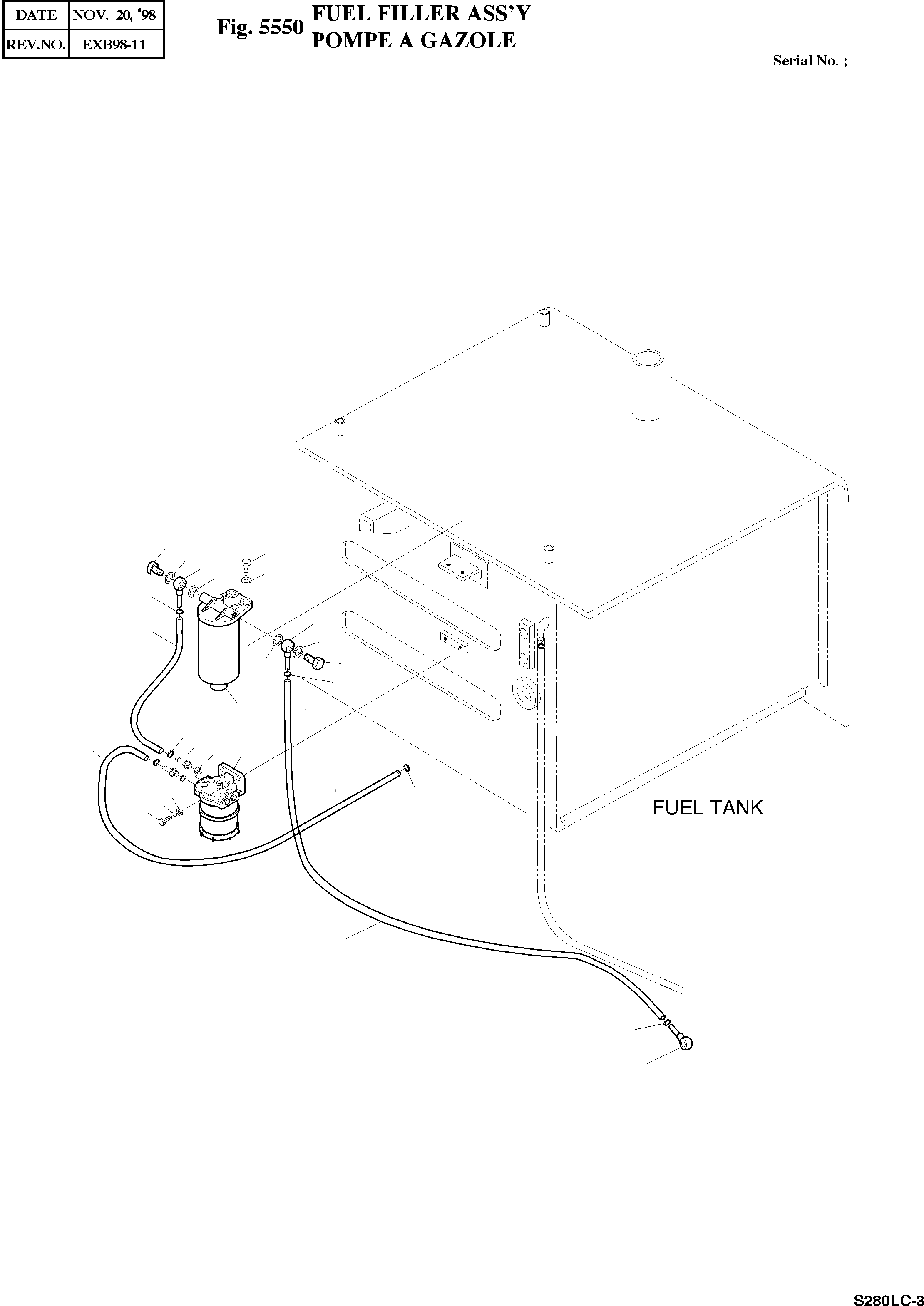 | DATE | NOV. 20, '98 |
|---|---|
| REV.NO. | EXB98-11 |

Fig. 5550 FUEL FILLER ASS'Y
POMPE A GAZOLE

Serial No. ;

FUEL TANK

S280LC-3