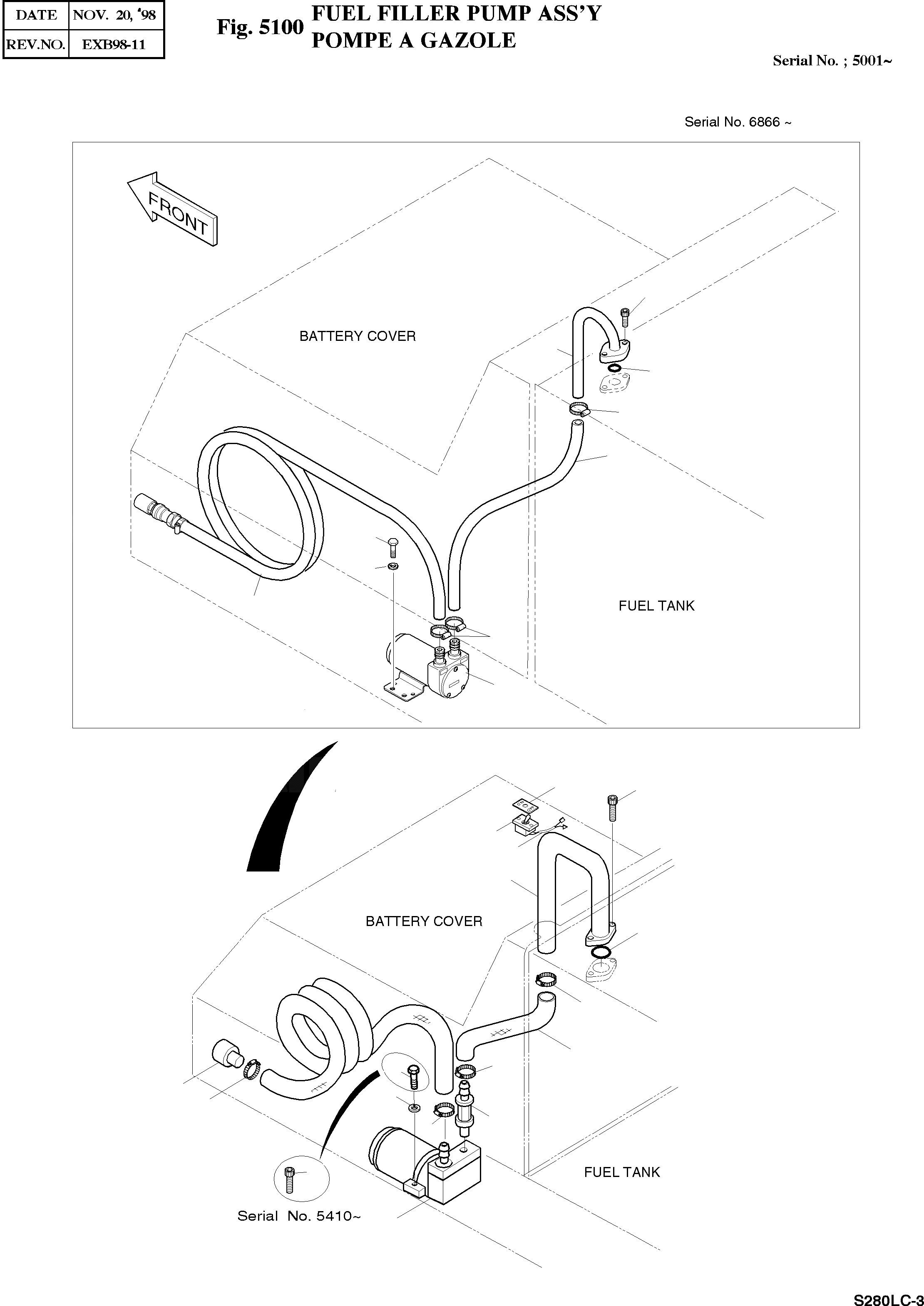 | DATE | NOV. 20, '98 |
|---|---|
| REV.NO. | EXB98-11 |

Fig. 5100 FUEL FILLER PUMP ASS'Y
POMPE A GAZOLE

Serial No. ; 5001~

Serial No. 6866 ~

FRONT

BATTERY COVER

FUEL TANK

BATTERY COVER

FUEL TANK

Serial No. 5410~

S280LC-3