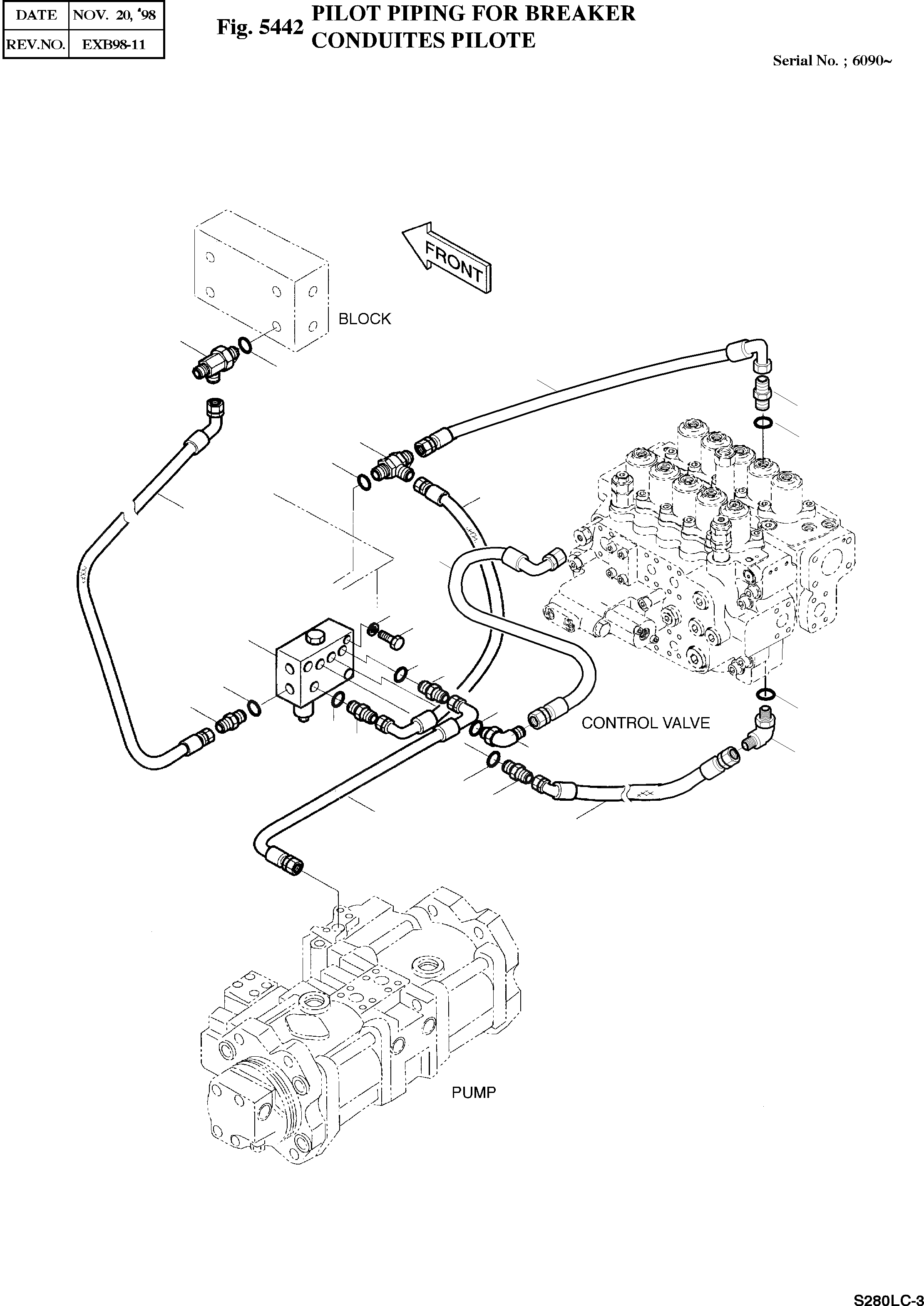 | DATE | NOV. 20, '98 |
|---|---|
| REV.NO. | EXB98-11 |

Fig. 5442 PILOT PIPING FOR BREAKER
CONDUITES PILOTE

Serial No. ; 6090~

FRONT

BLOCK

CONTROL VALVE

PUMP

S280LC-3