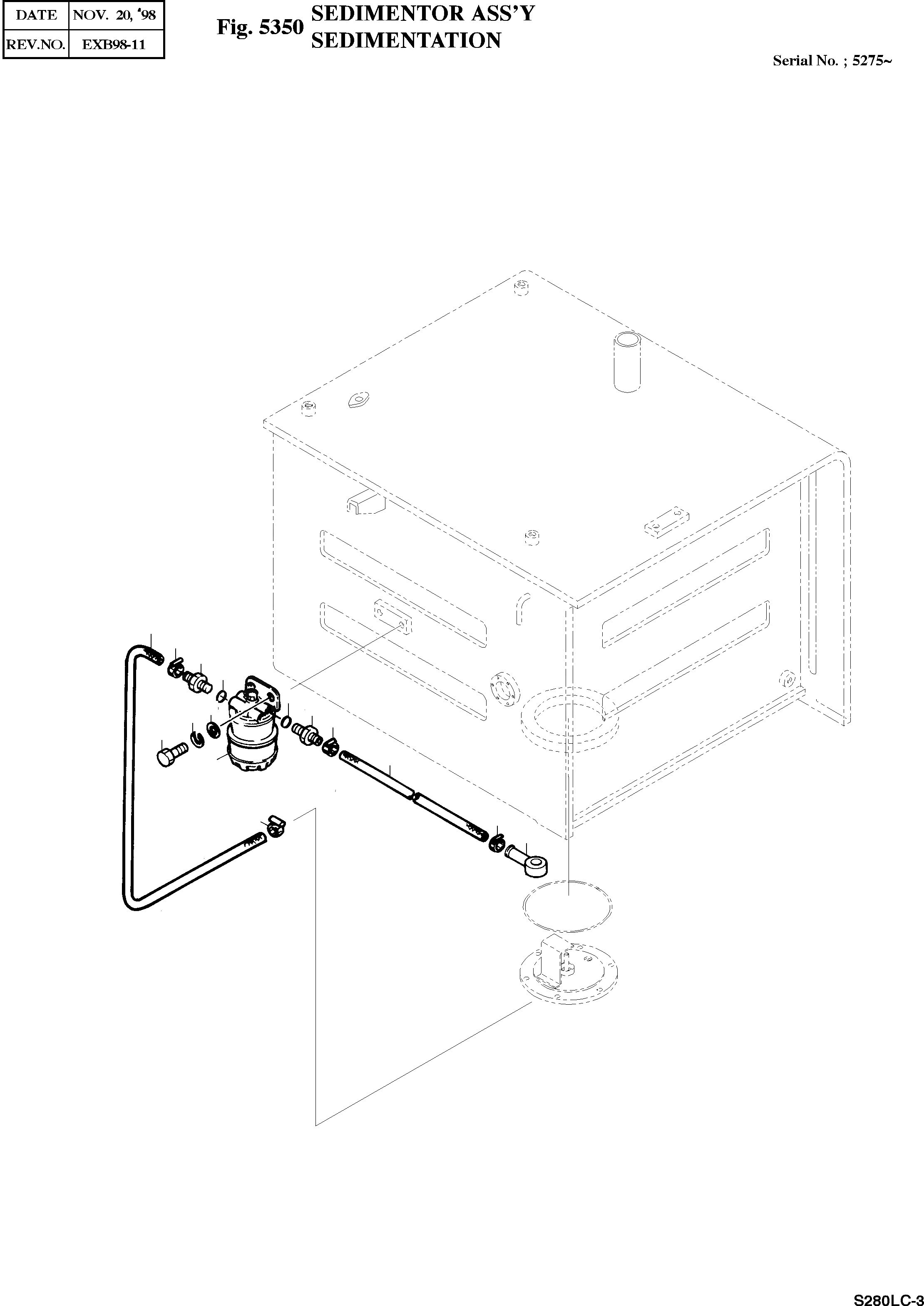 | DATE | NOV. 20, '98 |
|---|---|
| REV.NO. | EXB98-11 |

Fig. 5350 SEDIMENTOR ASS'Y
SEDIMENTATION

Serial No. ; 5275~

S280LC-3