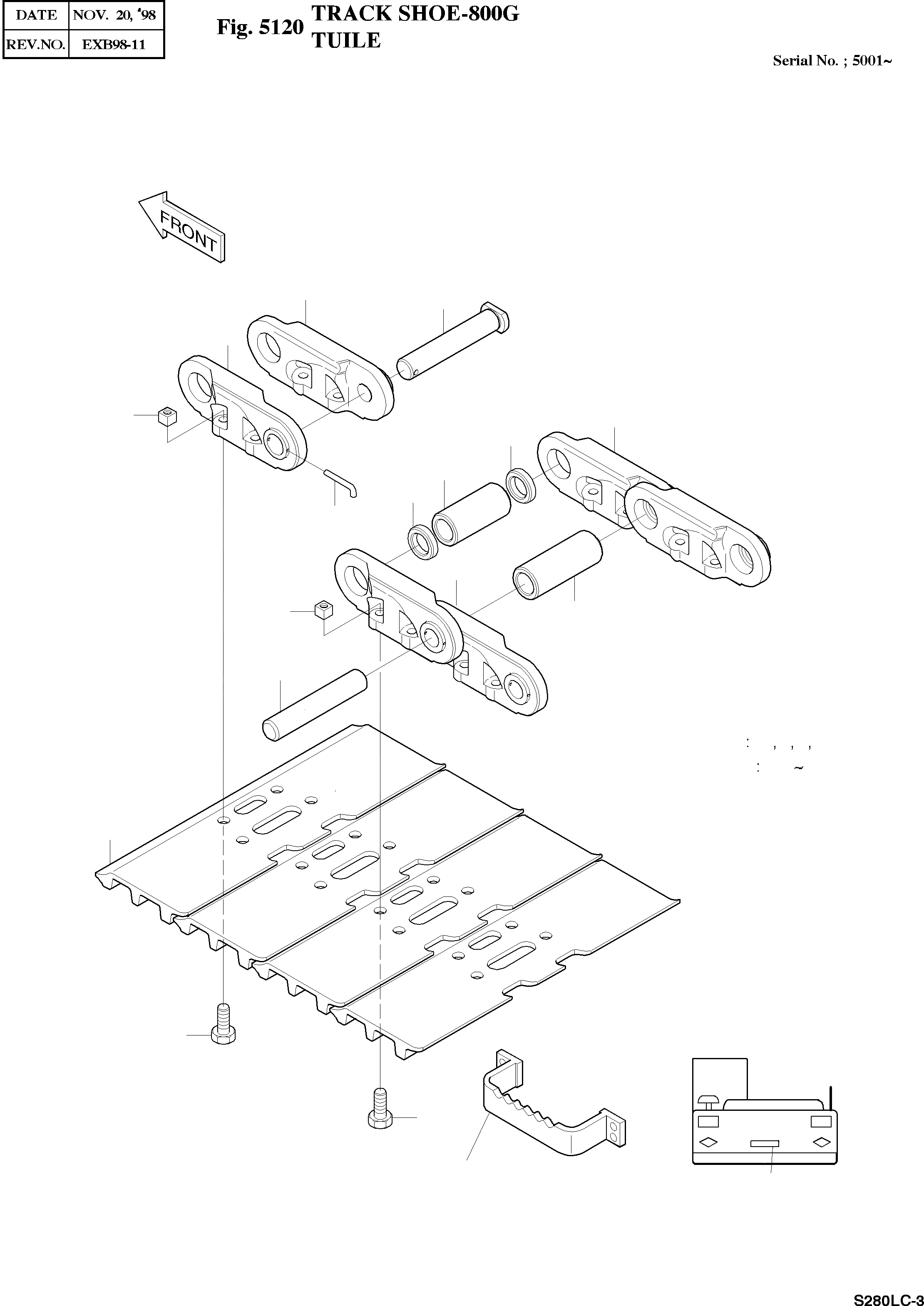 | DATE | NOV. 20, '98 |
|---|---|
| REV.NO. | EXB98-11 |

Fig. 5120 TRACK SHOE-800G
TUILE

Serial No. ; 5001~

FRONT

: , , ,
: ~

S280LC-3