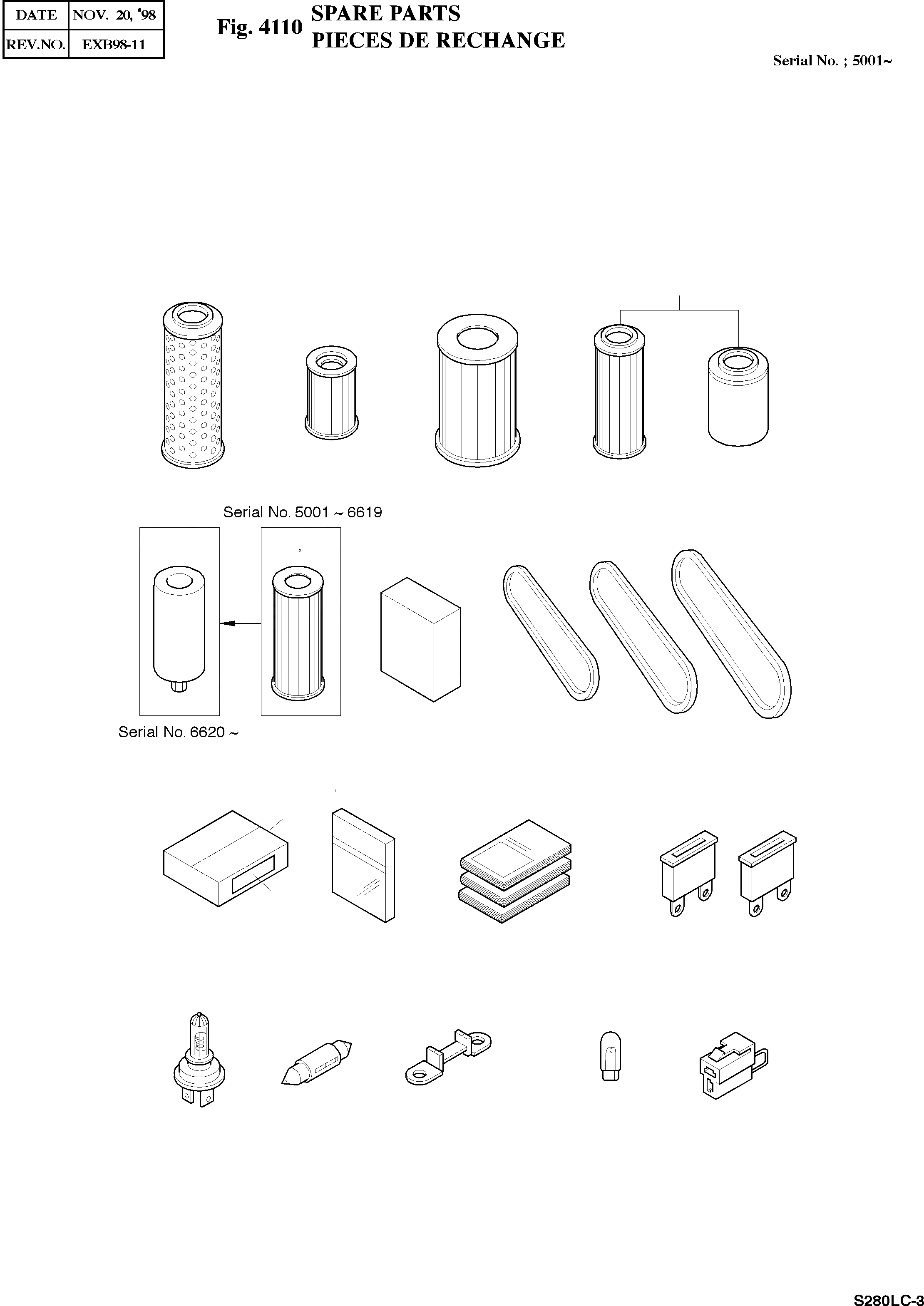 | DATE | NOV. 20, '98 |
|---|---|
| REV.NO. | EXB98-11 |

Fig. 4110 SPARE PARTS
PIECES DE RECHANGE

Serial No. ; 5001~

Serial No. 5001 ~ 6619

Serial No. 6620 ~

S280LC-3